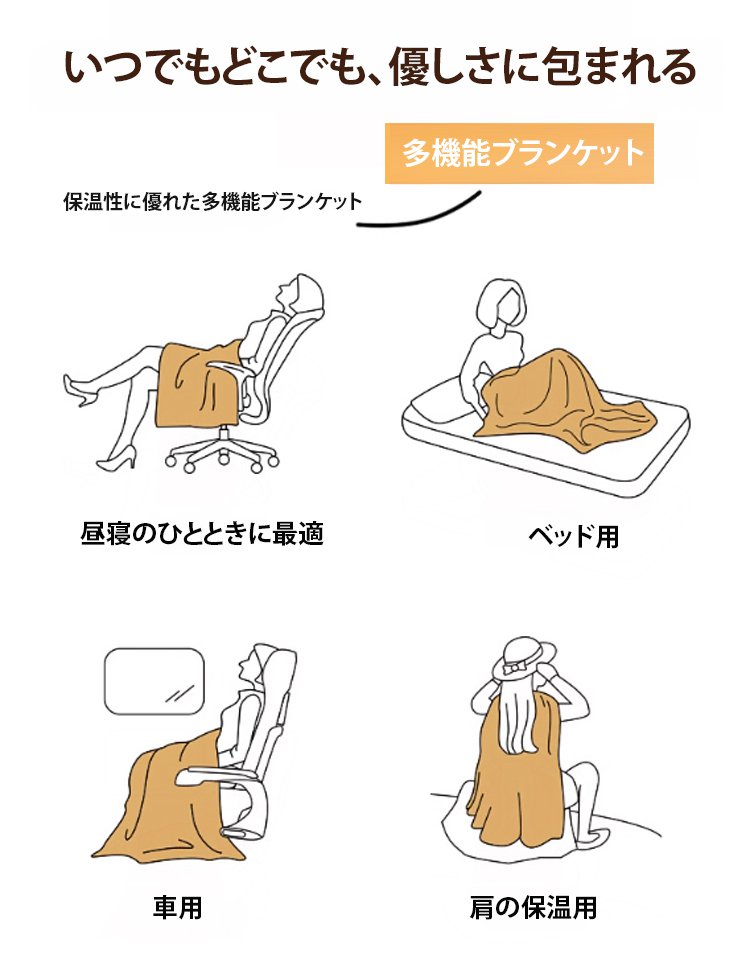 いつでもどこでも、優しさに包まれる

多機能ブランケット

保温性に優れた多機能ブランケット

昼寝のひとときに最適

ベッド用

車用

肩の保温用