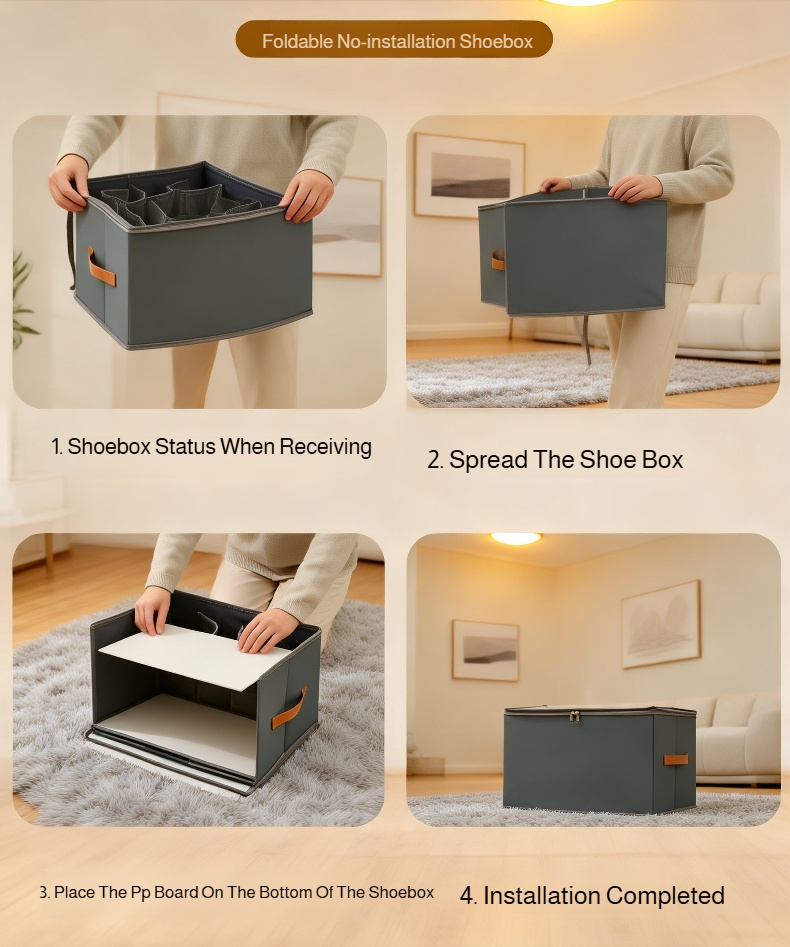 Foldable No-installation Shoebox

1. Shoebox Status When Receiving

2. Spread The Shoe Box

3. Place The Pp Board On The Bottom Of The Shoebox

4. Installation Completed