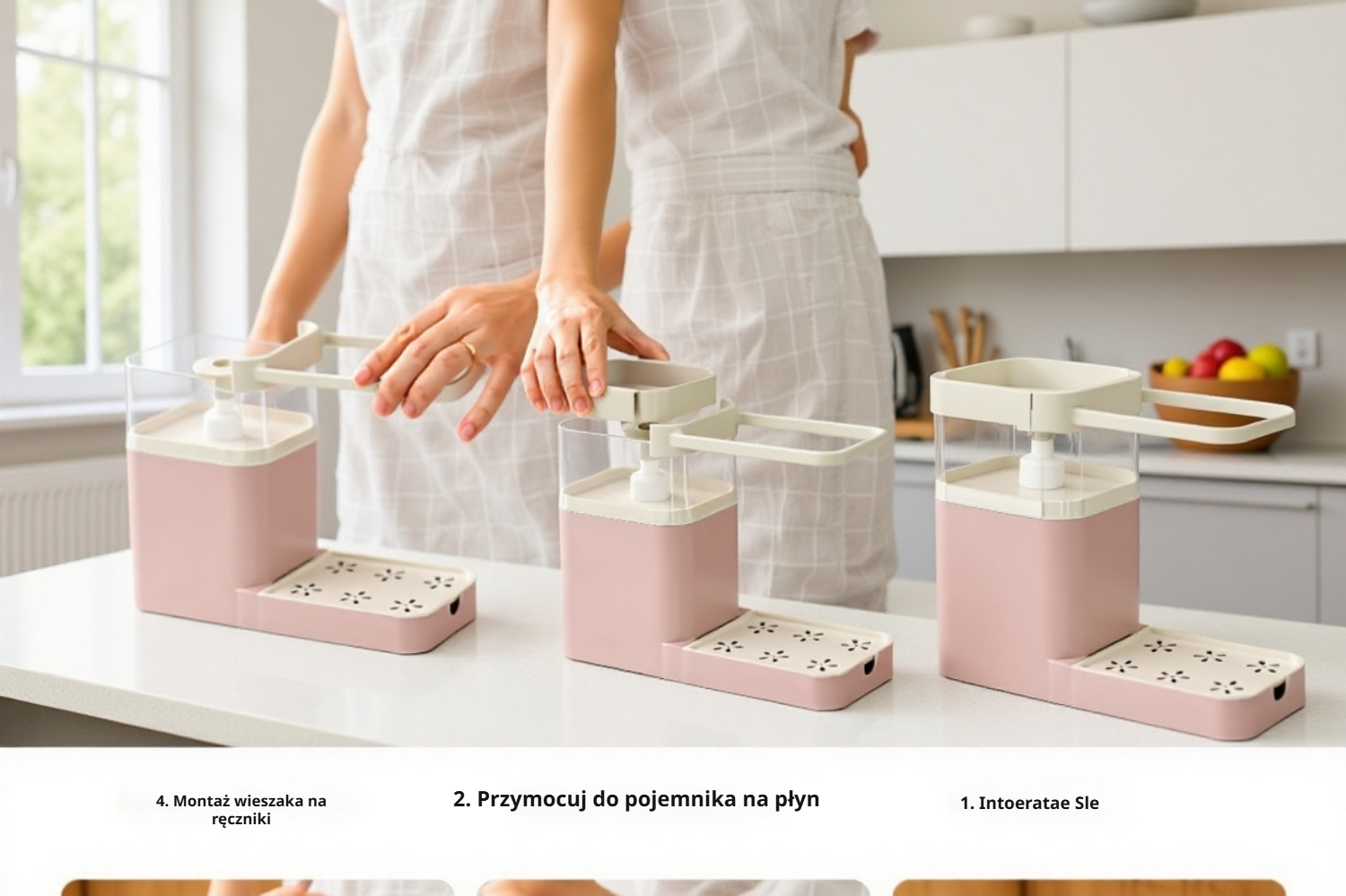 4. Montaż wieszaka na ręczniki

2. Przymocuj do pojemnika na płyn

1. Intoeratae Sle