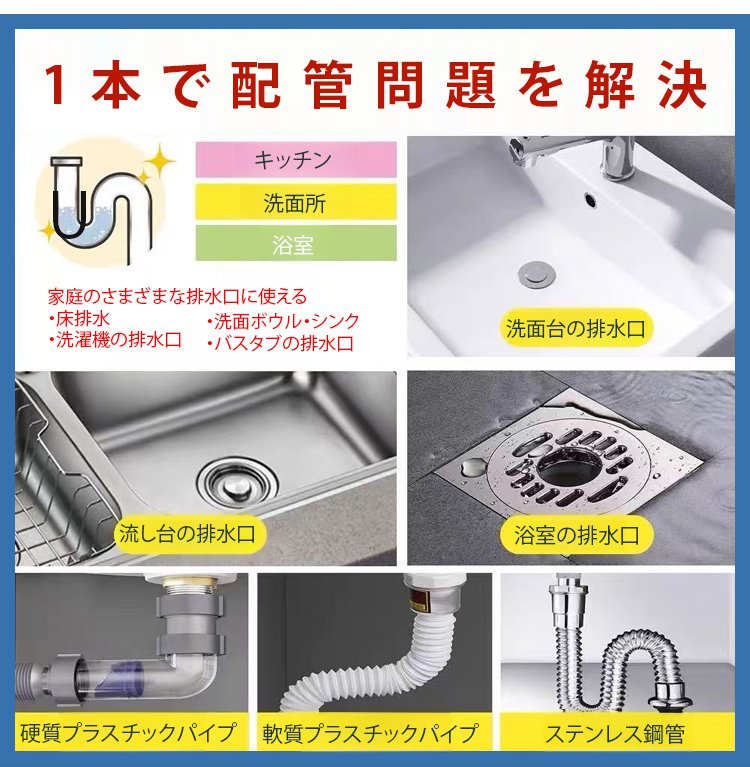 1本で配管問題を解決

キッチン

洗面所

浴室

家庭のさまざまな排水口に使える
・床排水
・洗濯機の排水口
・洗面ボウル・シンク
・バスタブの排水口

洗面台の排水口

流し台の排水口

浴室の排水口

硬質プラスチックパイプ

軟質プラスチックパイプ

ステンレス鋼管