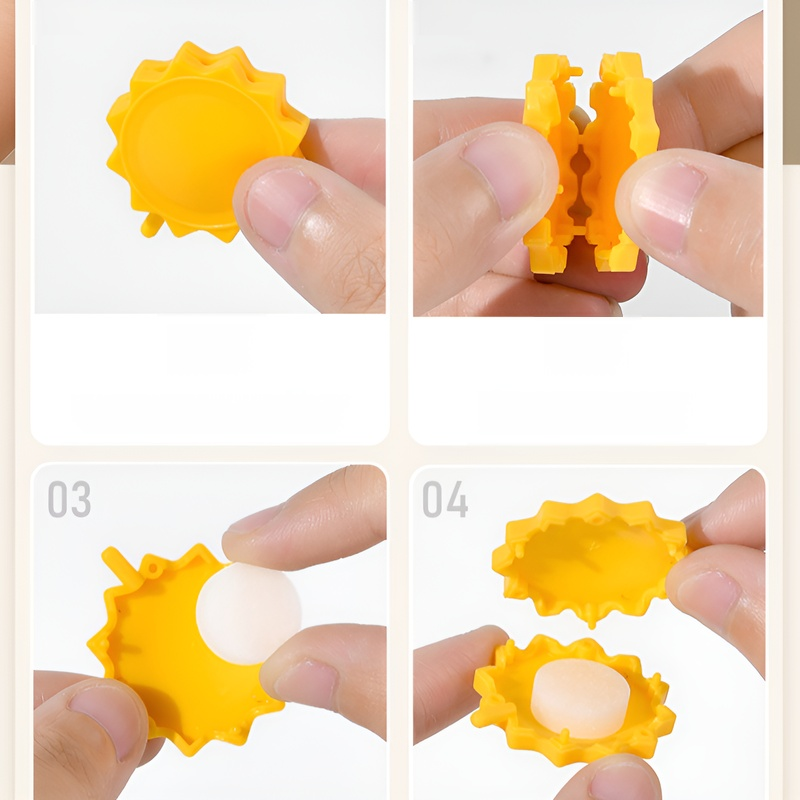 03

04