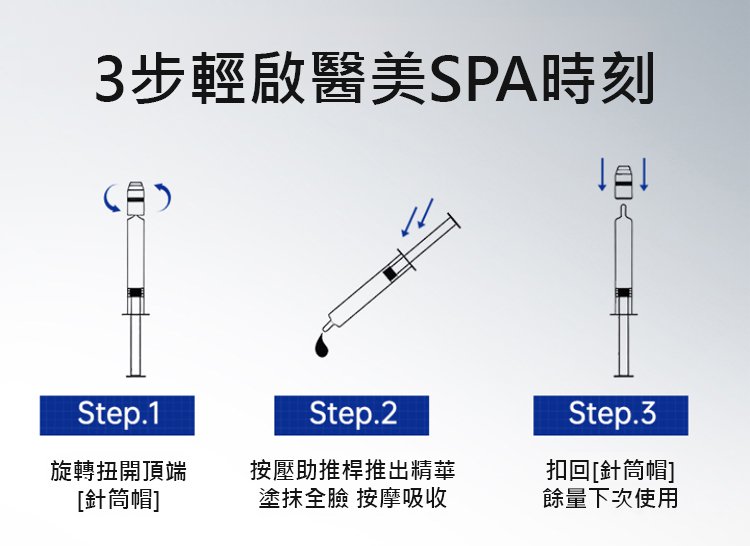 3步輕啟醫美SPA時刻

Step.1

旋轉扭開頂端
[針筒帽]

Step.2

按壓助推桿推出精華
塗抹全臉 按摩吸收

Step.3

扣回[針筒帽]
餘量下次使用