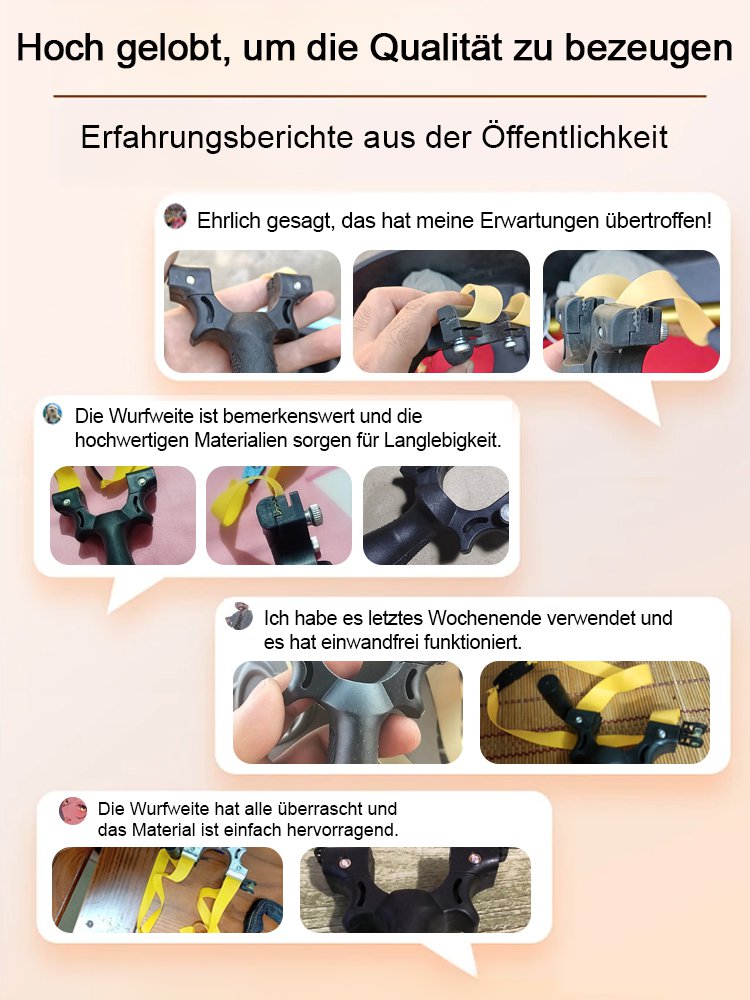 Hoch gelobt, um die Qualität zu bezeugen

Erfahrungsberichte aus der Öffentlichkeit

Ehrlich gesagt, das hat meine Erwartungen übertroffen!

Die Wurfweite ist bemerkenswert und die hochwertigen Materialien sorgen für Langlebigkeit.

Ich habe es letztes Wochenende verwendet und es hat einwandfrei funktioniert.

Die Wurfweite hat alle überrascht und das Material ist einfach hervorragend.