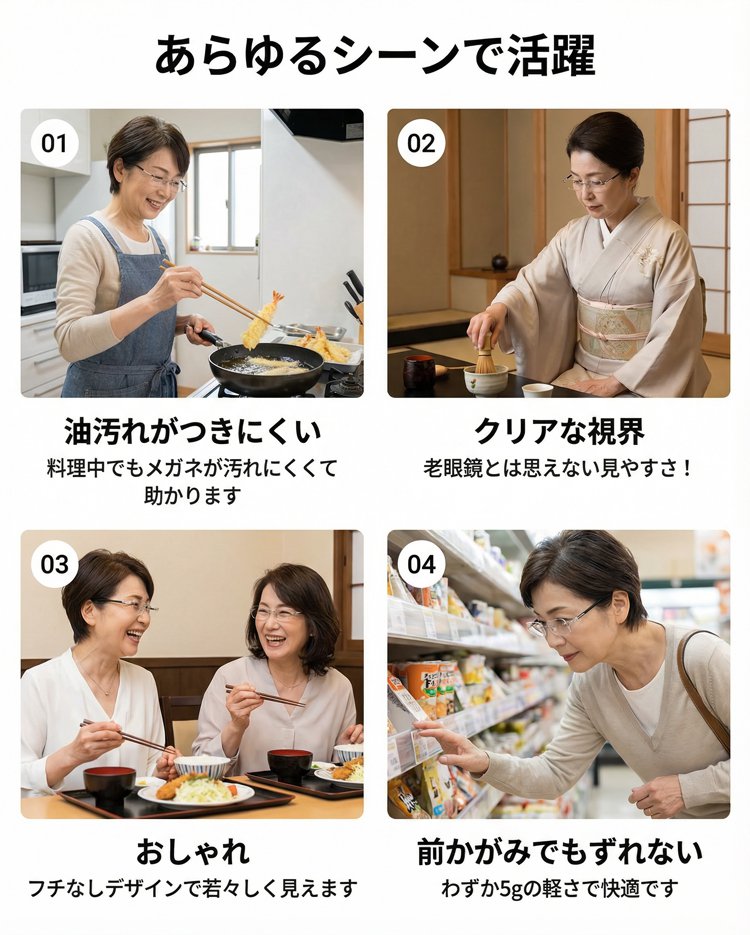 あらゆるシーンで活躍

01

油汚れがつきにくい
料理中でもメガネが汚れにくくて助かります

02

クリアな視界
老眼鏡とは思えない見やすさ！

03

おしゃれ
フチなしデザインで若々しく見えます

04

前かがみでもずれない
わずか5gの軽さで快適です