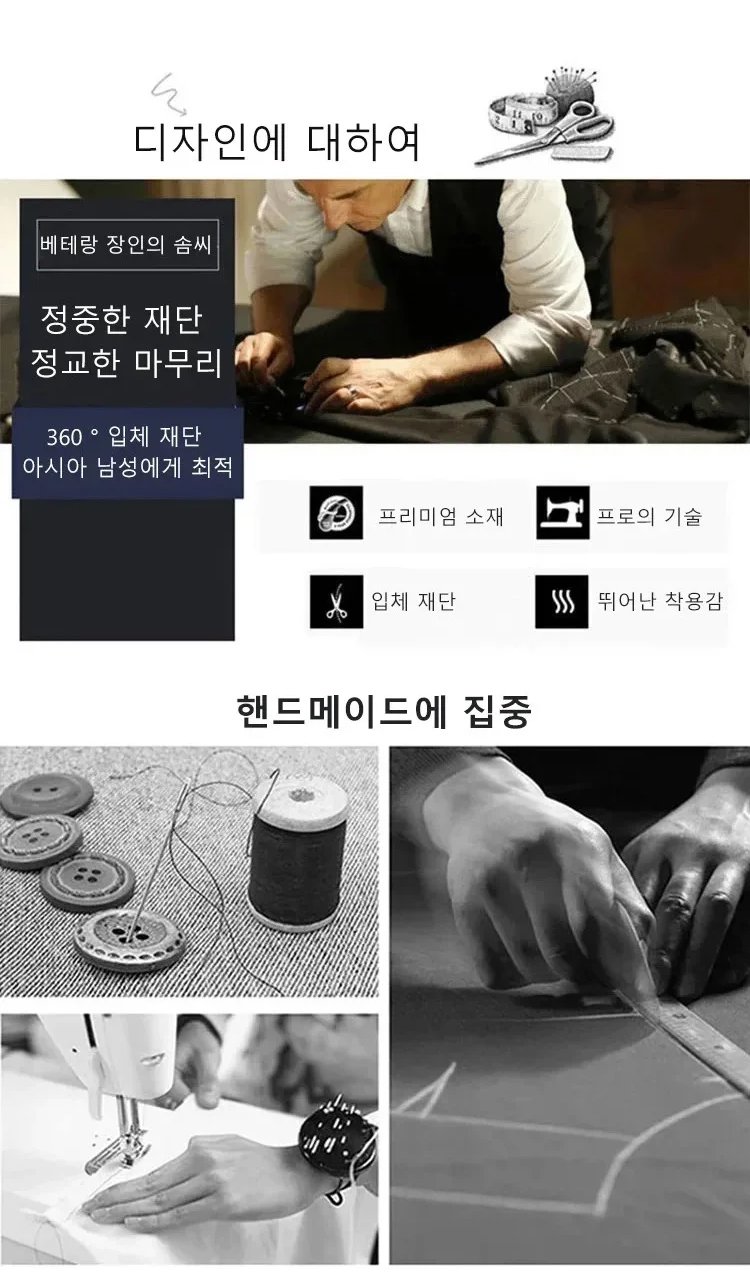 디자인에 대하여

베테랑 장인의 솜씨

정중한 재단
정교한 마무리

360 ° 입체 재단
아시아 남성에게 최적

프리미엄 소재

프로의 기술

입체 재단

뛰어난 착용감

핸드메이드에 집중