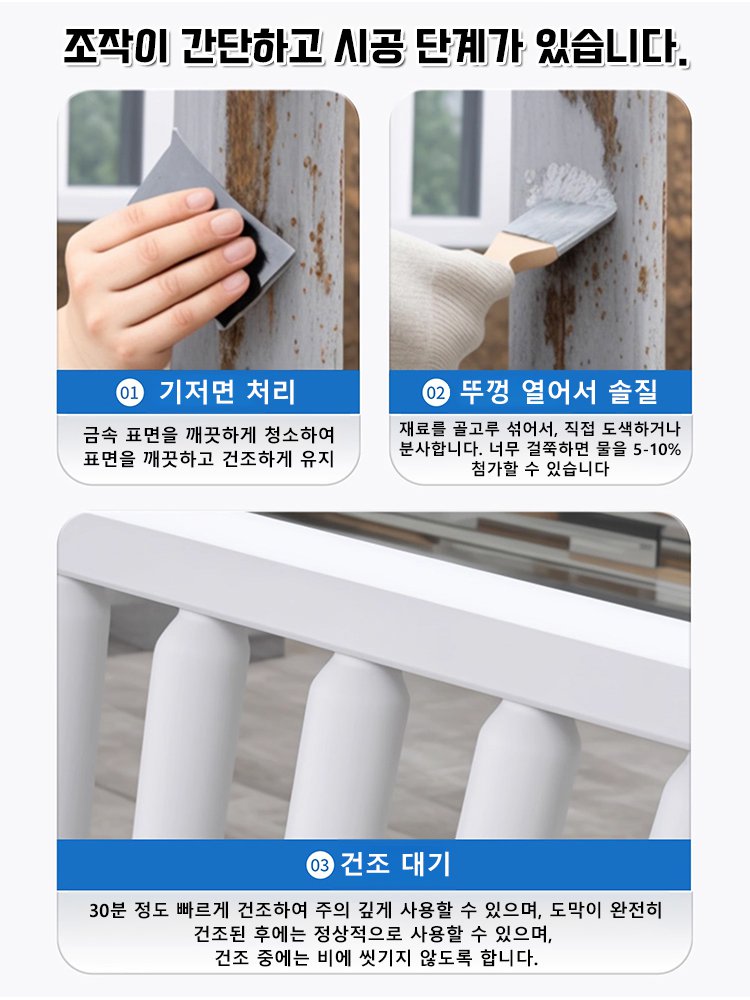 조작이 간단하고 시공 단계가 있습니다.

01 기저면 처리

금속 표면을 깨끗하게 청소하여 표면을 깨끗하고 건조하게 유지

02 뚜껑 열어서 솔질

재료를 골고루 섞어서, 직접 도색하거나 분사합니다. 너무 걸쭉하면 물을 5-10% 첨가할 수 있습니다

03 건조 대기

30분 정도 빠르게 건조하여 주의 깊게 사용할 수 있으며, 도막이 완전히 건조된 후에는 정상적으로 사용할 수 있으며, 건조 중에는 비에 씻기지 않도록 합니다.