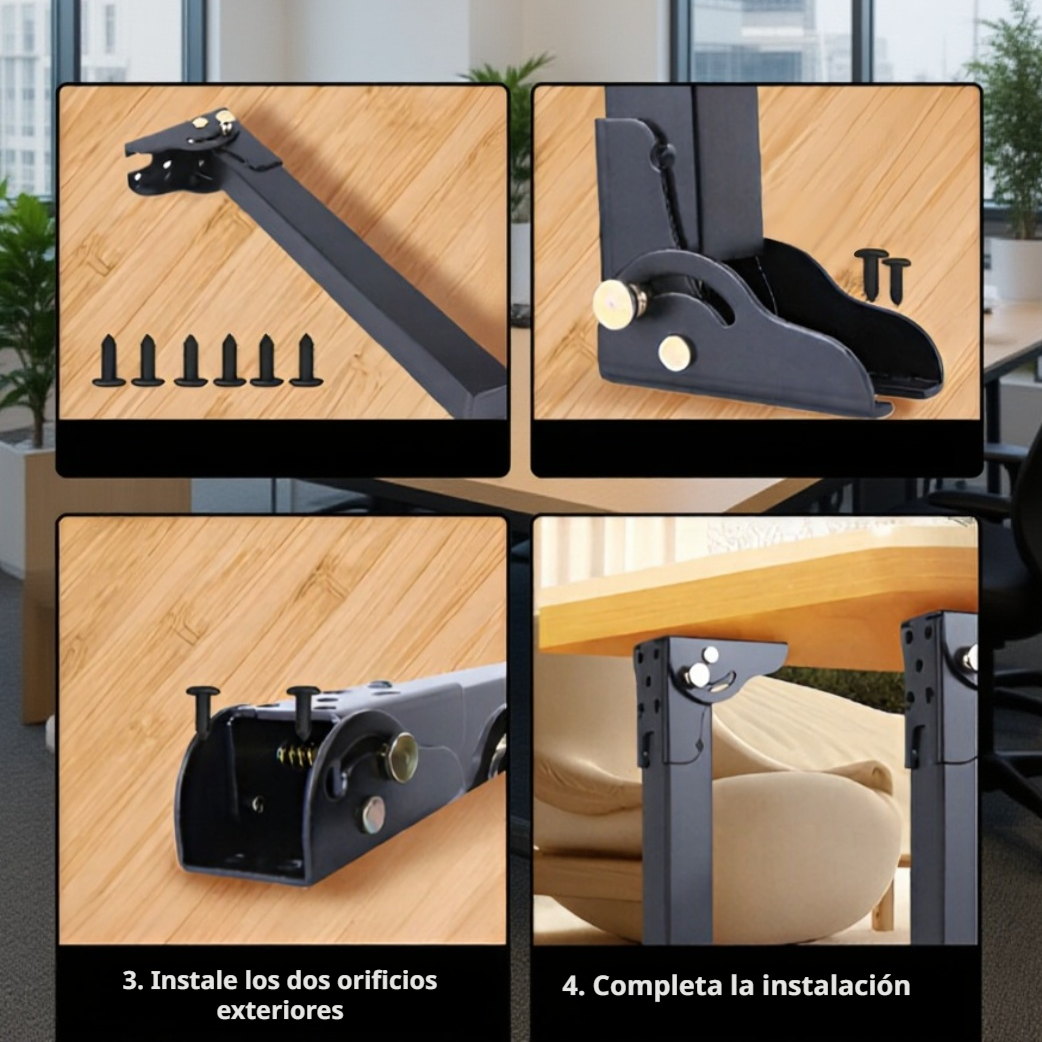 3. Instale los dos orificios exteriores

4. Completa la instalación