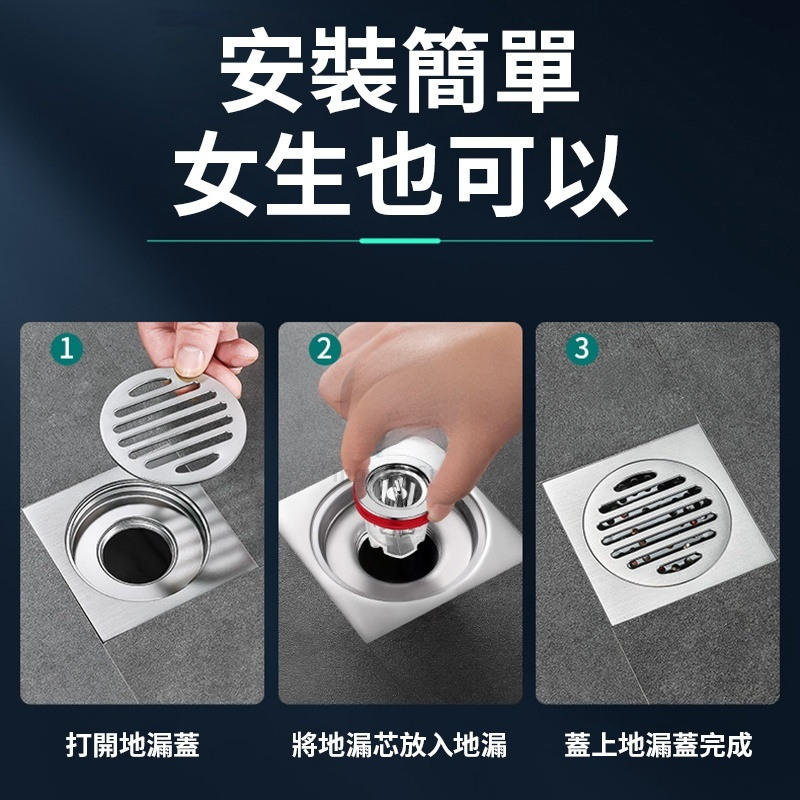 安裝簡單
女生也可以

1
2
3

打開地漏蓋
將地漏芯放入地漏
蓋上地漏蓋完成