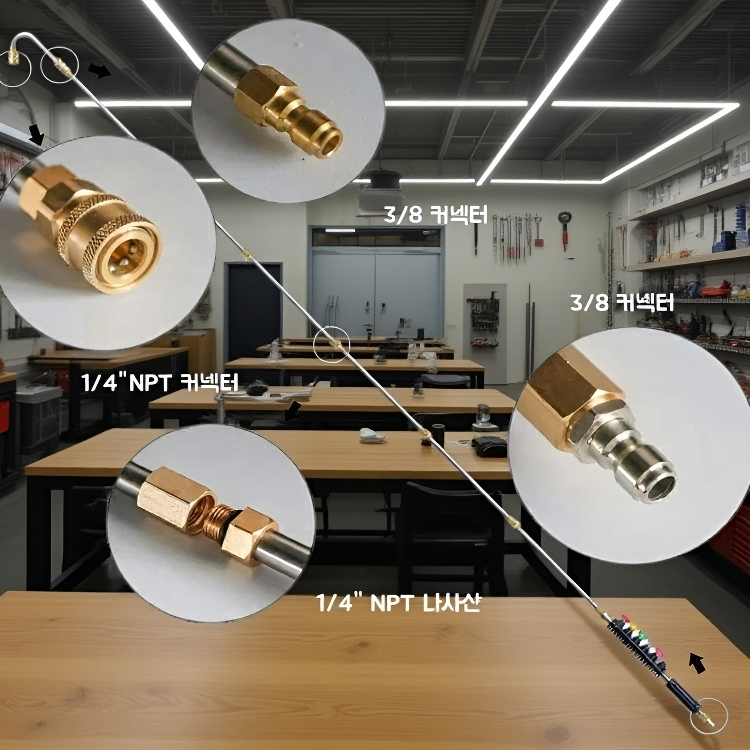 3/8 커넥터

3/8 커넥터

1/4"NPT 커넥터

1/4" NPT 나사산