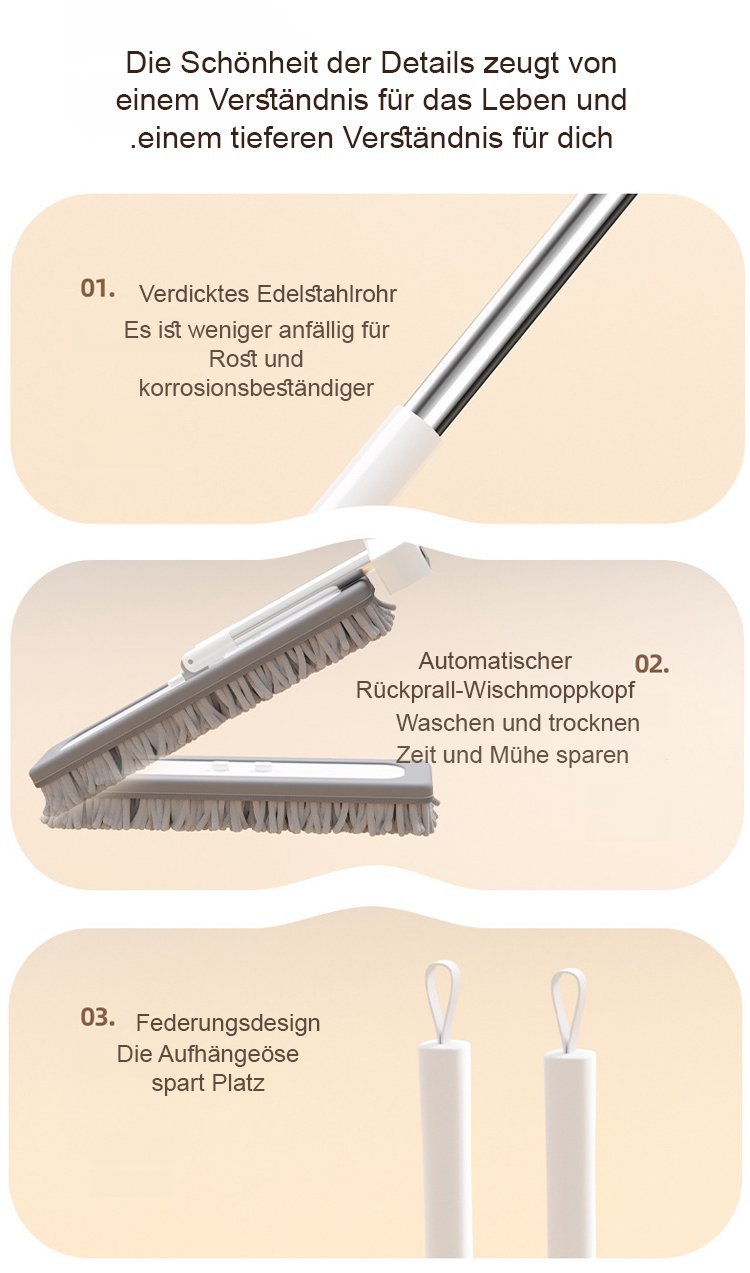 Die Schönheit der Details zeugt von einem Verständnis für das Leben und .einem tieferen Verständnis für dich

01. Verdicktes Edelstahlrohr
Es ist weniger anfällig für Rost und korrosionsbeständiger

Automatischer Rückprall-Wischmoppkopf 02.
Waschen und trocknen
Zeit und Mühe sparen

03. Federungsdesign
Die Aufhängeöse spart Platz