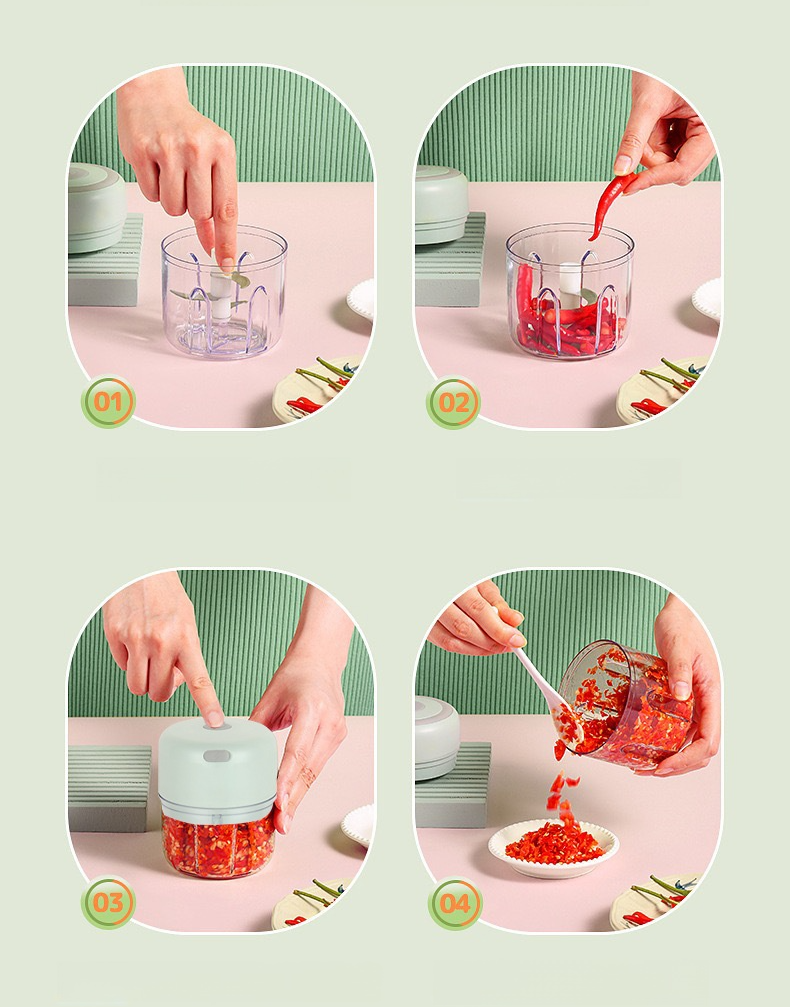 01

02

03

04