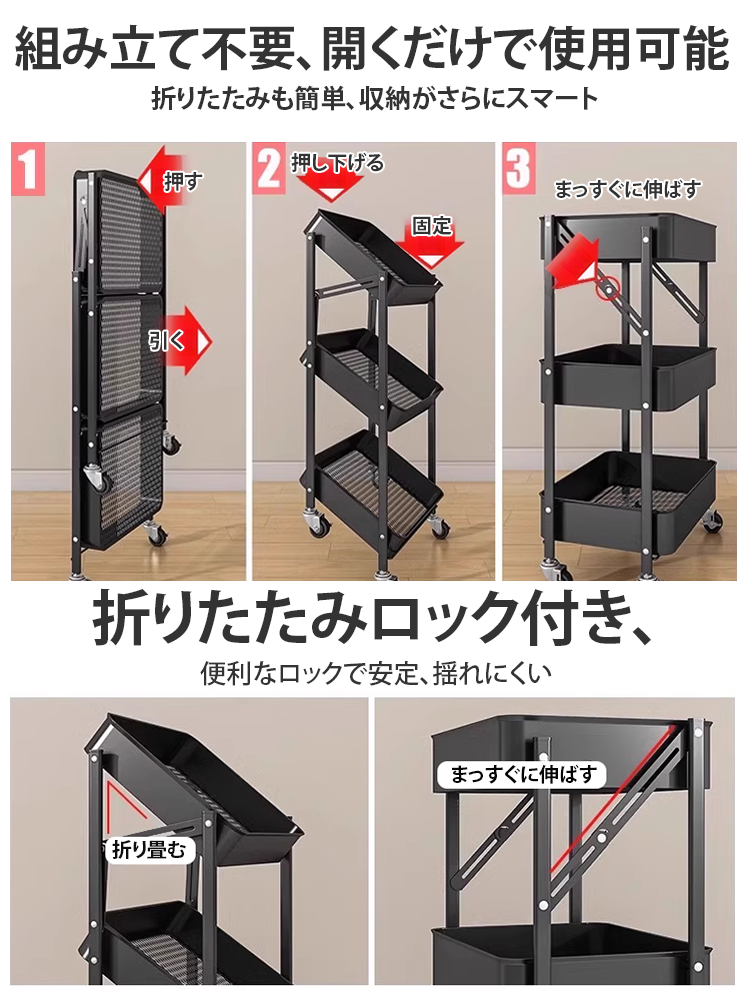 組み立て不要、開くだけで使用可能

折りたたみも簡単、収納がさらにスマート

1

押す

引く

2

押し下げる

固定

3

まっすぐに伸ばす

折りたたみロック付き、

便利なロックで安定、揺れにくい

折り畳む

まっすぐに伸ばす