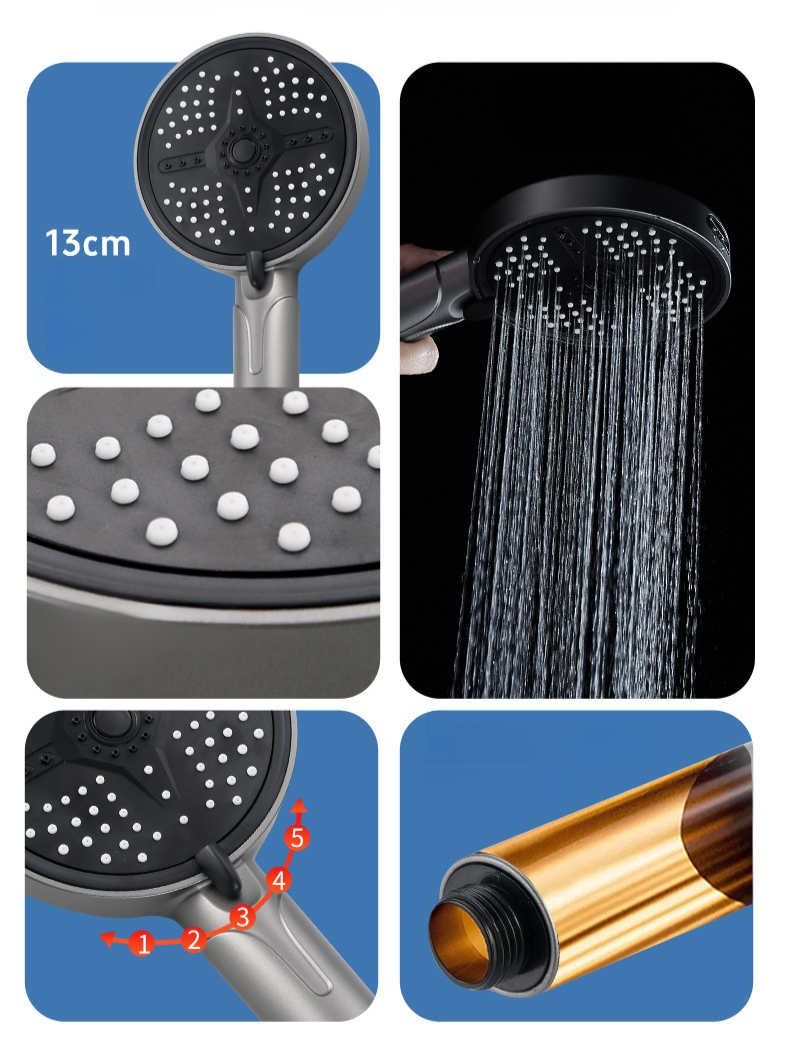 13cm

1
2
3
4
5