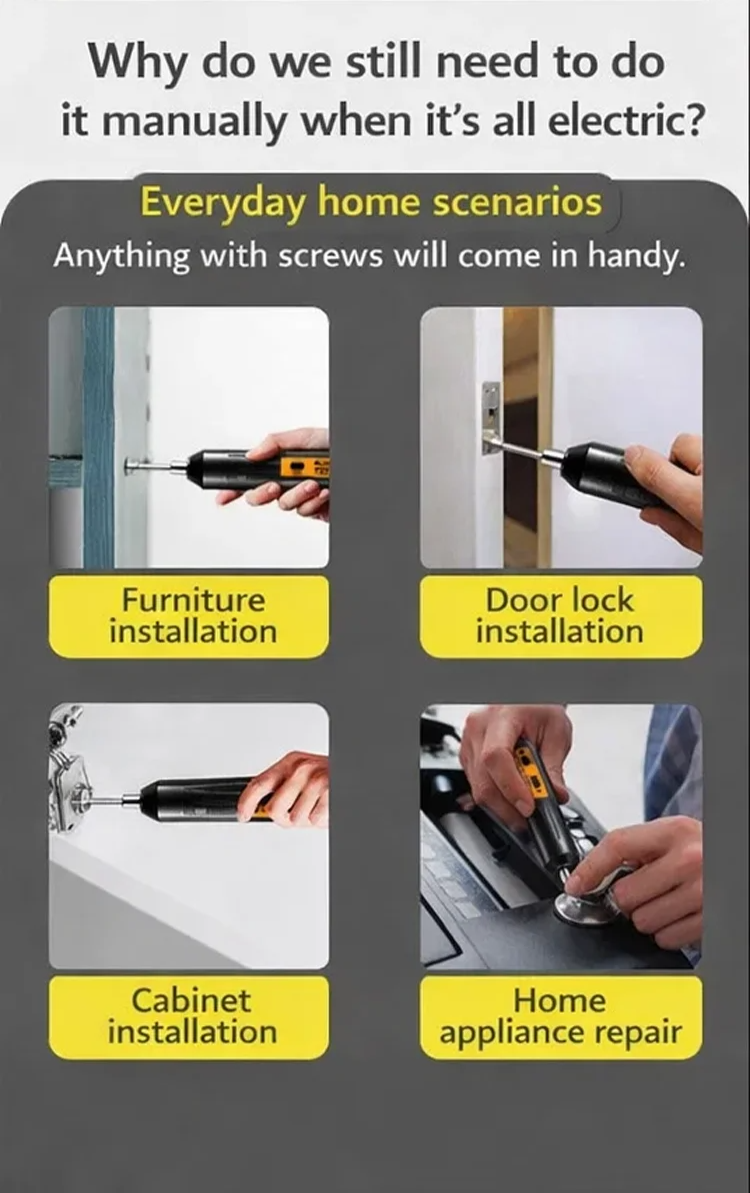 Why do we still need to do it manually when it's all electric?

Everyday home scenarios

Anything with screws will come in handy.

Furniture installation

Door lock installation

Cabinet installation

Home appliance repair