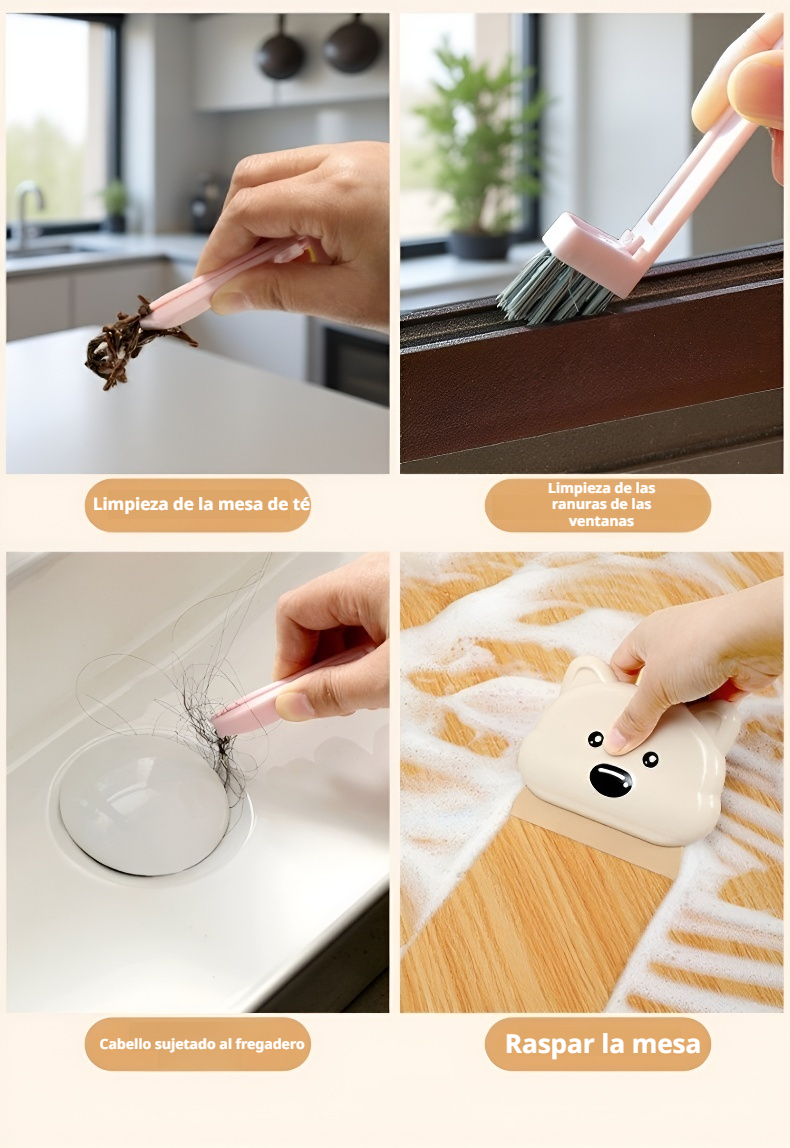 Limpieza de la mesa de té

Limpieza de las ranuras de las ventanas

Cabello sujetado al fregadero

Raspar la mesa