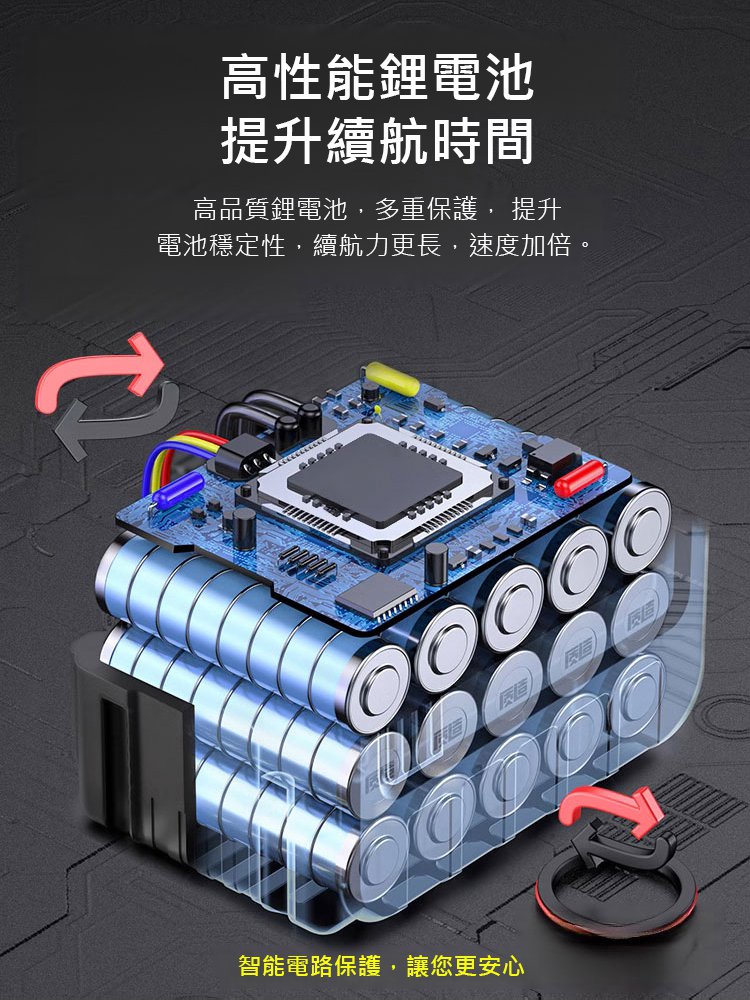 高性能鋰電池
提升續航時間

高品質鋰電池，多重保護， 提升電池穩定性，續航力更長，速度加倍。

智能電路保護，讓您更安心