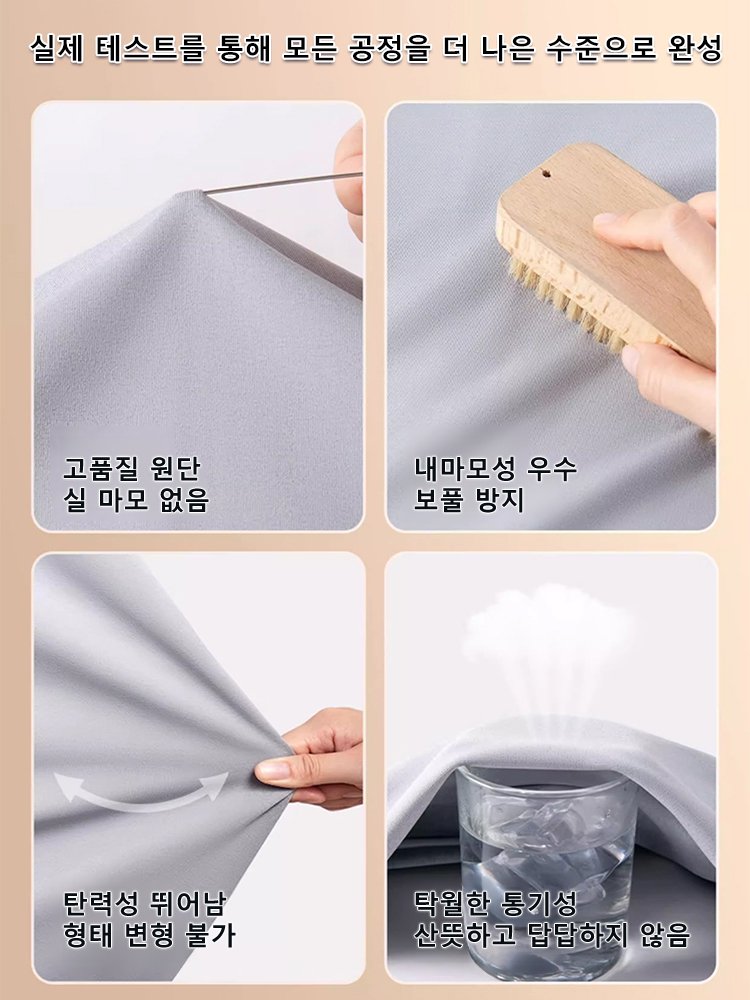 실제 테스트를 통해 모든 공정을 더 나은 수준으로 완성

고품질 원단
실 마모 없음

내마모성 우수
보풀 방지

탄력성 뛰어남
형태 변형 불가

탁월한 통기성
산뜻하고 답답하지 않음