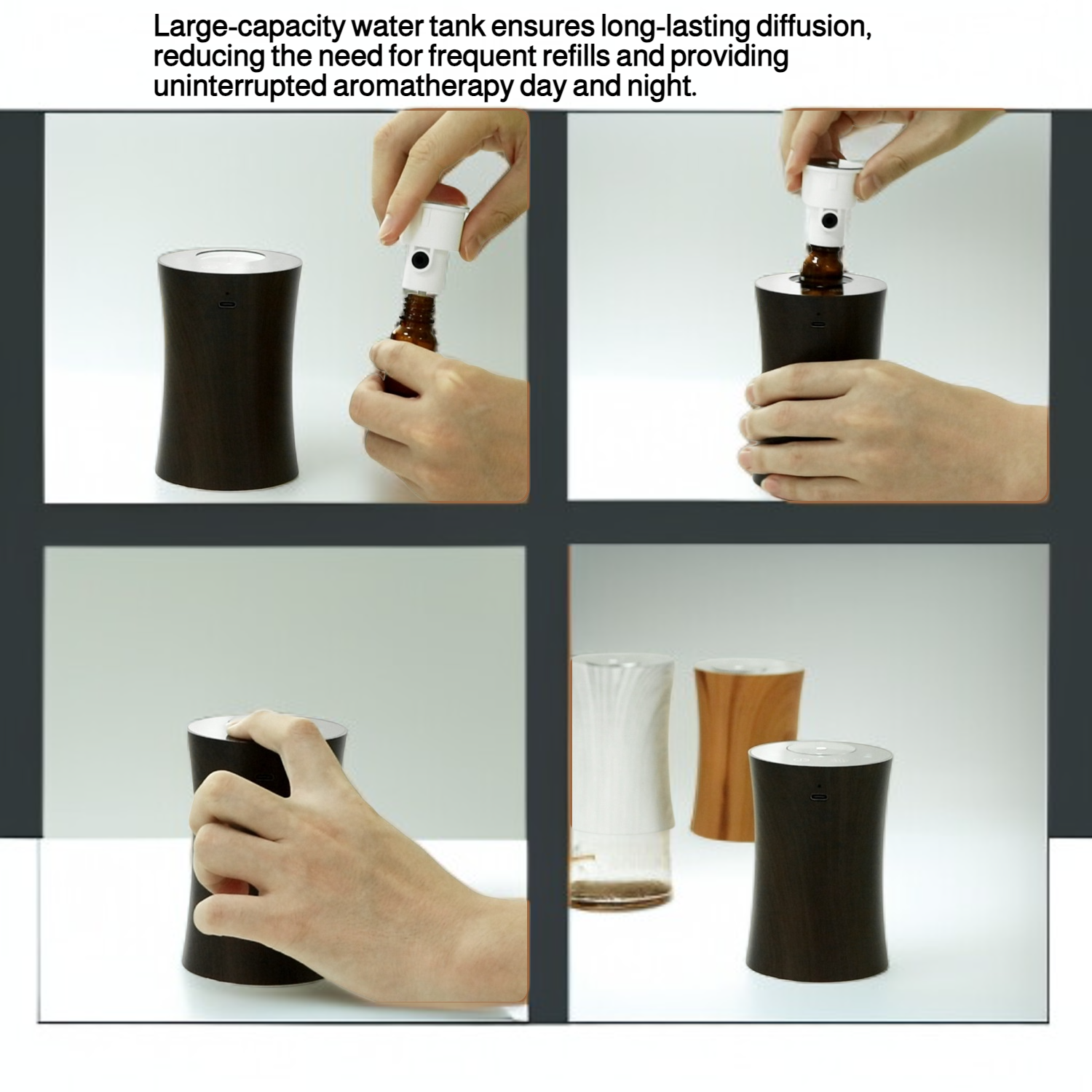 Large-capacity water tank ensures long-lasting diffusion, reducing the need for frequent refills and providing uninterrupted aromatherapy day and night.