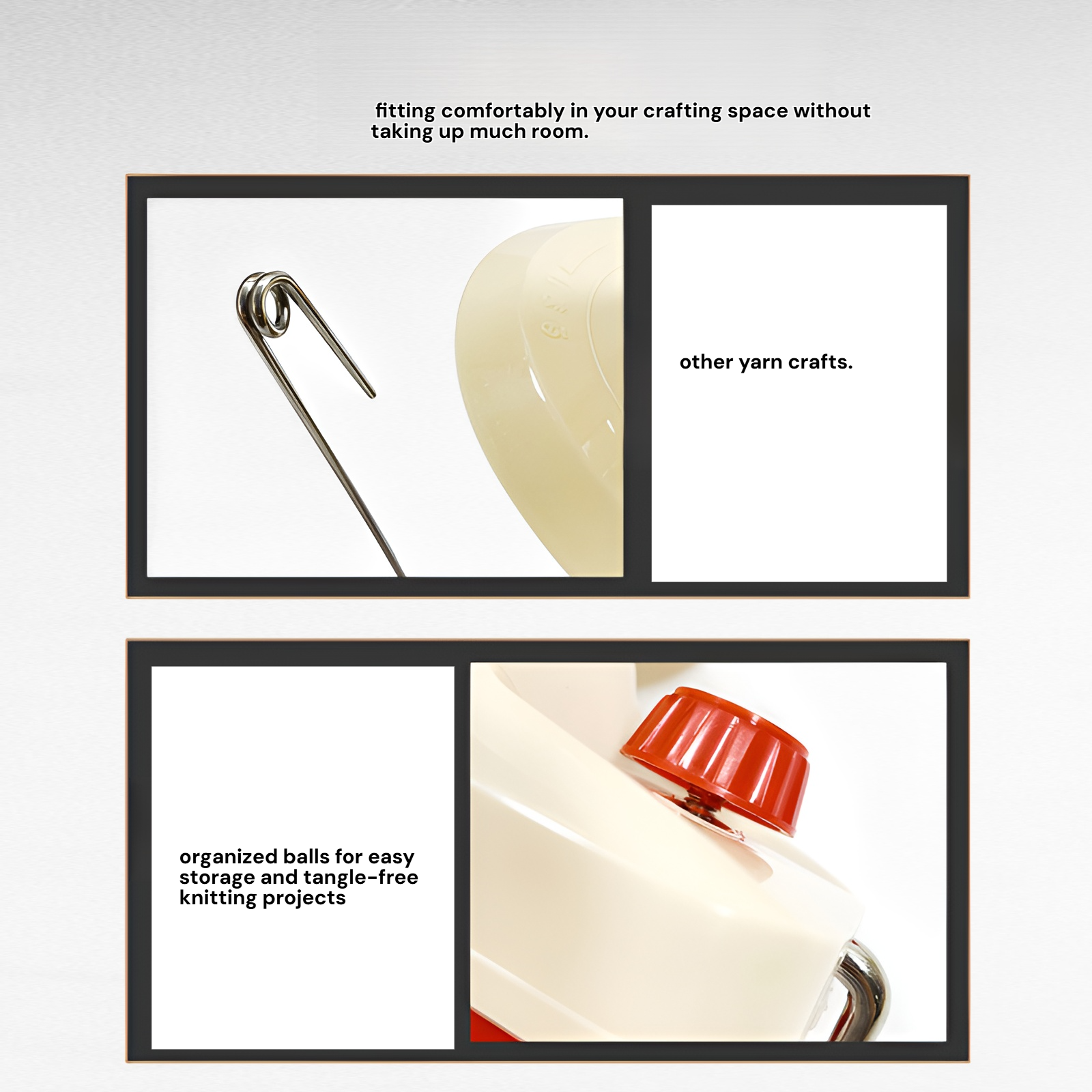 fitting comfortably in your crafting space without taking up much room.

other yarn crafts.

organized balls for easy storage and tangle-free knitting projects