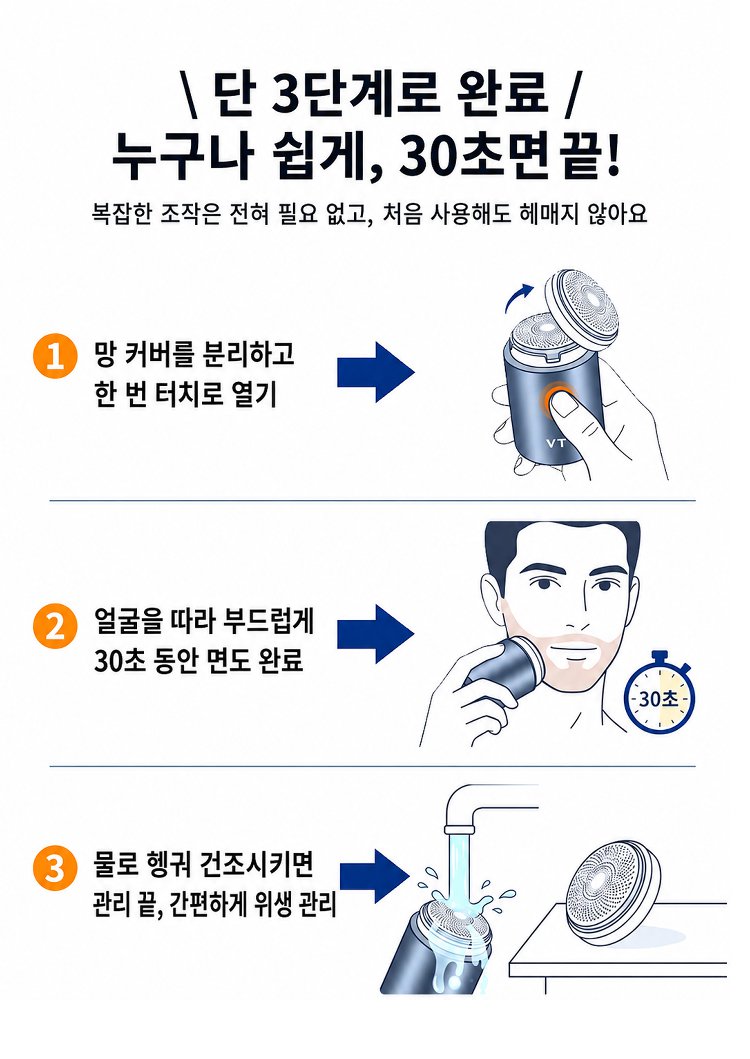 \ 단 3단계로 완료 /
누구나 쉽게, 30초면 끝!

복잡한 조작은 전혀 필요 없고, 처음 사용해도 헤매지 않아요

1 망 커버를 분리하고 한 번 터치로 열기

VT

2 얼굴을 따라 부드럽게 30초 동안 면도 완료

30초

3 물로 헹궈 건조시키면 관리 끝, 간편하게 위생 관리