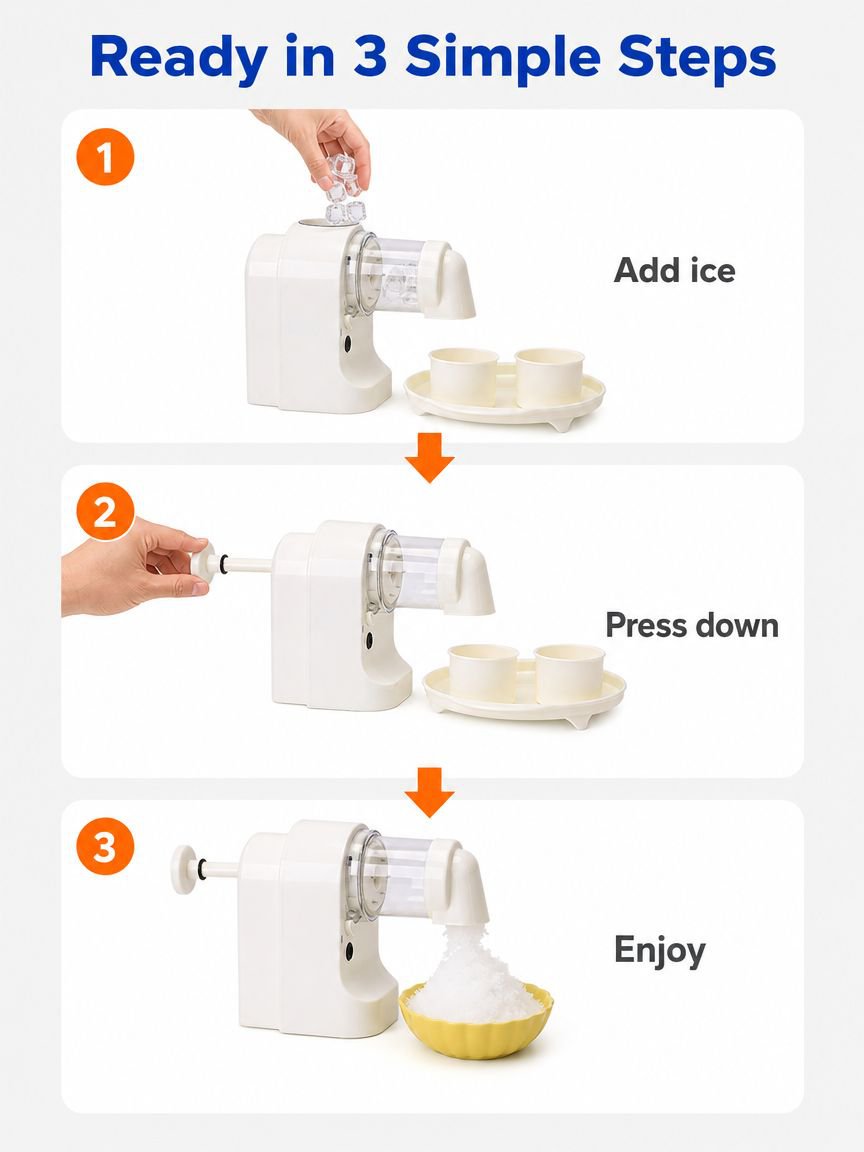 Ready in 3 Simple Steps

1

Add ice

2

Press down

3

Enjoy