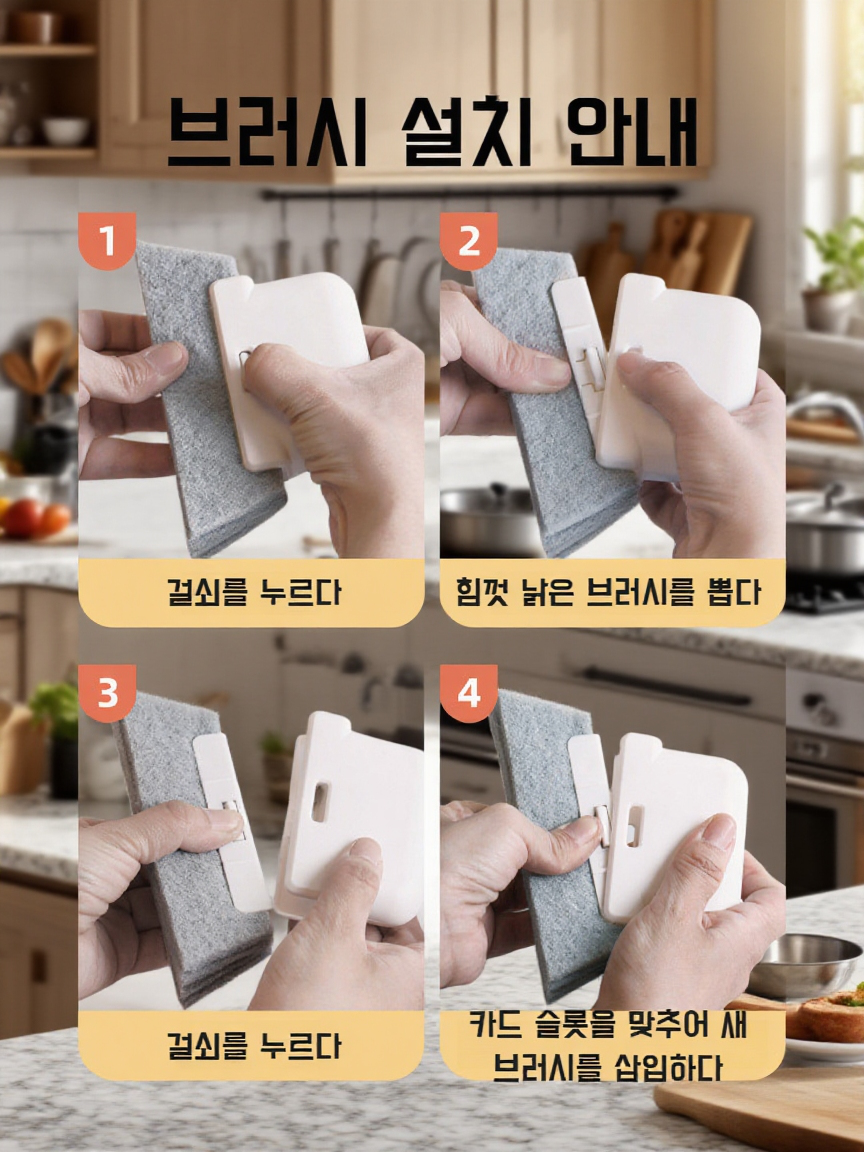 브러시 설치 안내

1
걸쇠를 누르다

2
힘껏 낡은 브러시를 뽑다

3
걸쇠를 누르다

4
카드 슬롯을 맞추어 새 브러시를 삽입하다