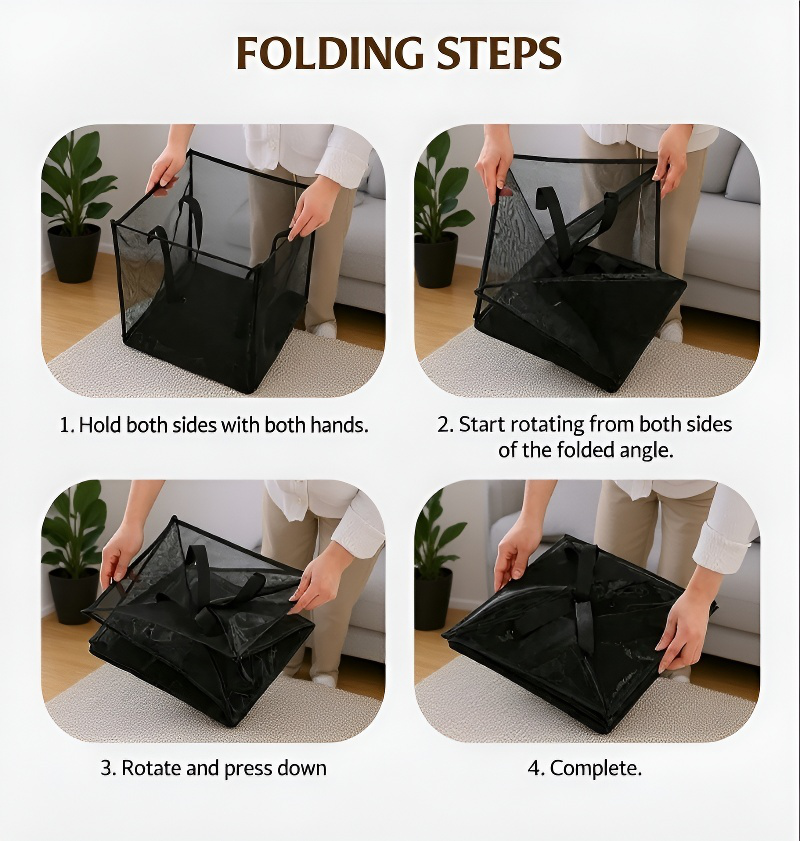 FOLDING STEPS

1. Hold both sides with both hands.

2. Start rotating from both sides of the folded angle.

3. Rotate and press down

4. Complete.