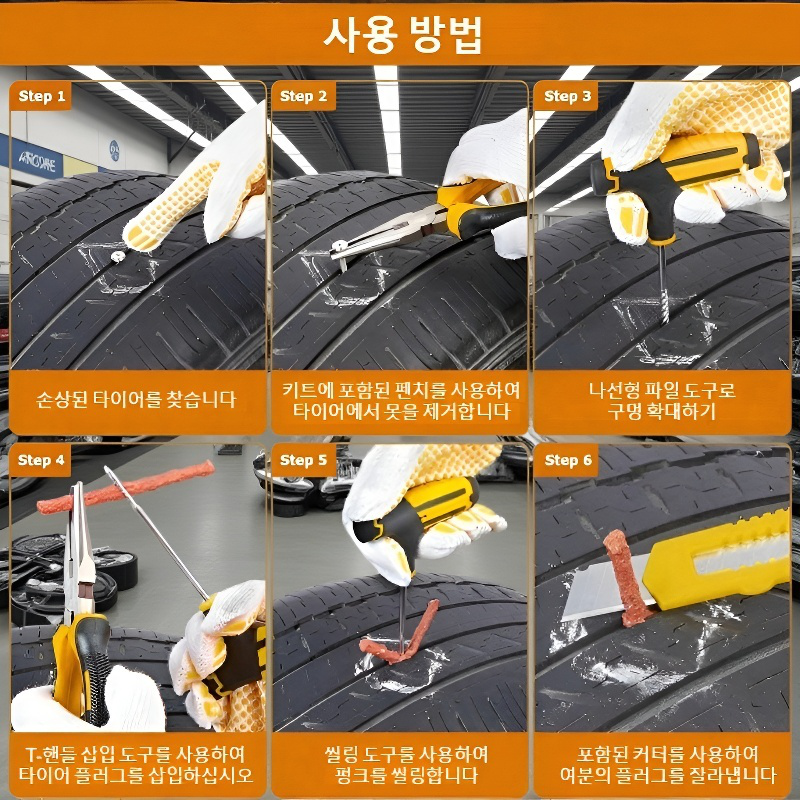 사용 방법

Step 1
손상된 타이어를 찾습니다

Step 2
키트에 포함된 펜치를 사용하여 타이어에서 못을 제거합니다

Step 3
나선형 파일 도구로 구멍 확대하기

Step 4
T-핸들 삽입 도구를 사용하여 타이어 플러그를 삽입하십시오

Step 5
씰링 도구를 사용하여 펑크를 씰링합니다

Step 6
포함된 커터를 사용하여 여분의 플러그를 잘라냅니다