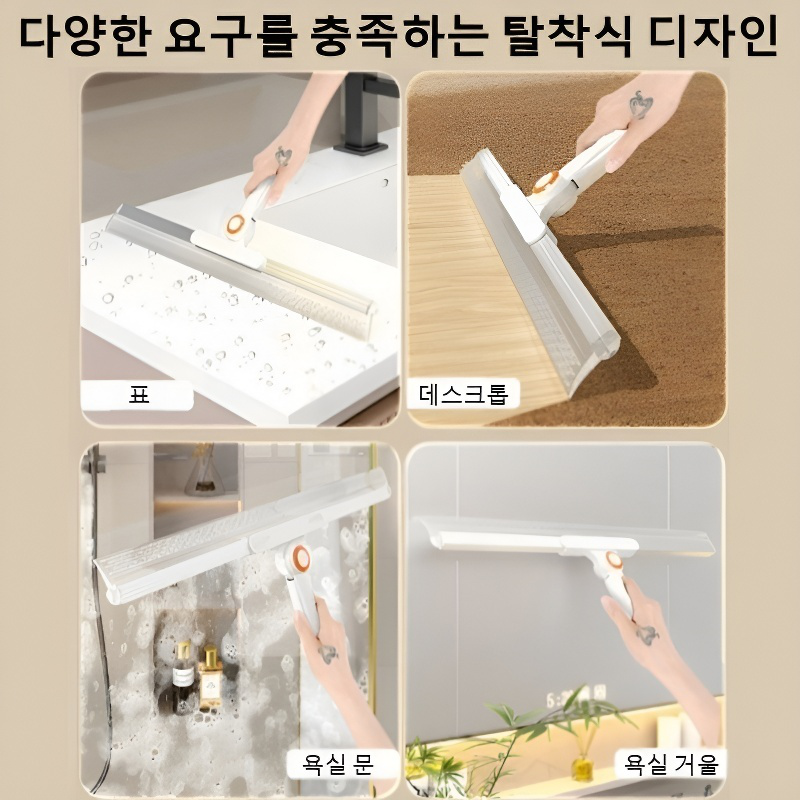 다양한 요구를 충족하는 탈착식 디자인

표

데스크톱

욕실 문

욕실 거울