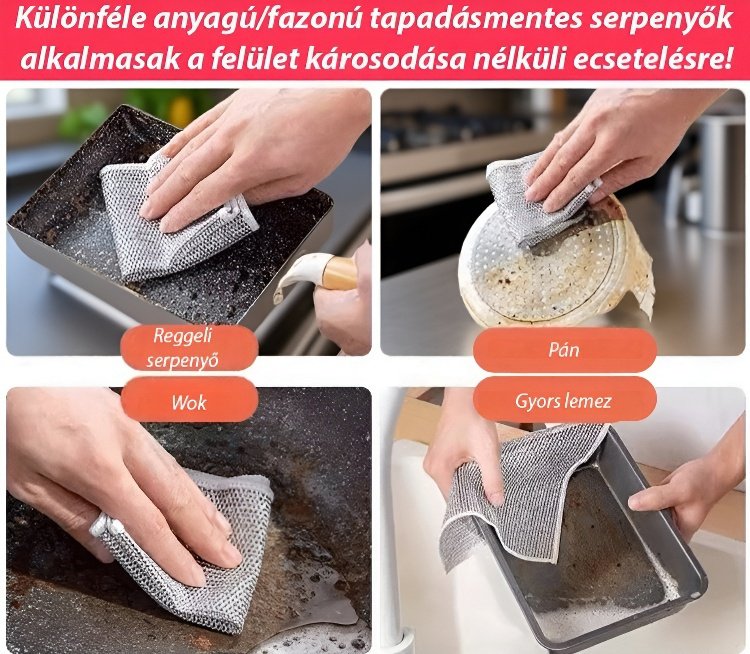 Különféle anyagú/fazonú tapadásmentes serpenyők alkalmasak a felület károsodása nélküli ecsetelésre!

Reggeli serpenyő

Pán

Wok

Gyors lemez