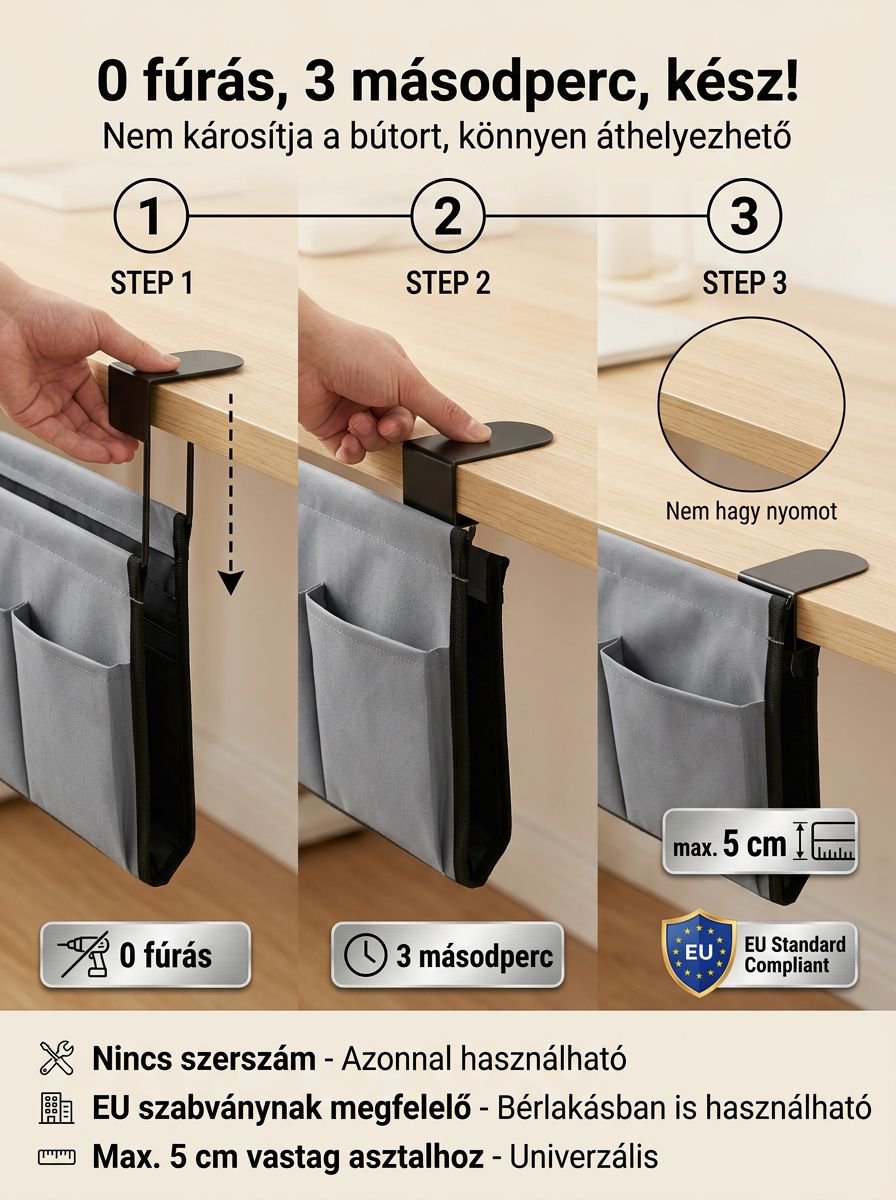 0 fúrás, 3 másodperc, kész!
Nem károsítja a bútort, könnyen áthelyezhető

1
STEP 1

2
STEP 2

3
STEP 3

Nem hagy nyomot

max. 5 cm

0 fúrás

3 másodperc

EU
EU Standard Compliant

Nincs szerszám - Azonnal használható
EU szabványnak megfelelő - Bérlakásban is használható
Max. 5 cm vastag asztalhoz - Univerzális