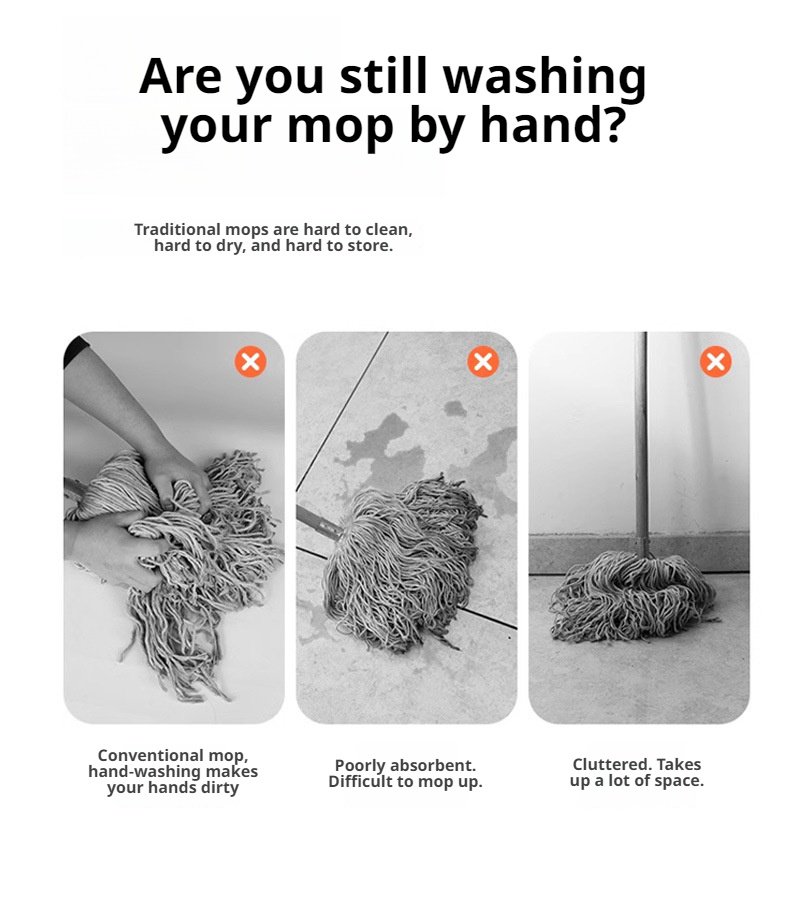 Are you still washing your mop by hand?

Traditional mops are hard to clean, hard to dry, and hard to store.

Conventional mop, hand-washing makes your hands dirty

Poorly absorbent. Difficult to mop up.

Cluttered. Takes up a lot of space.