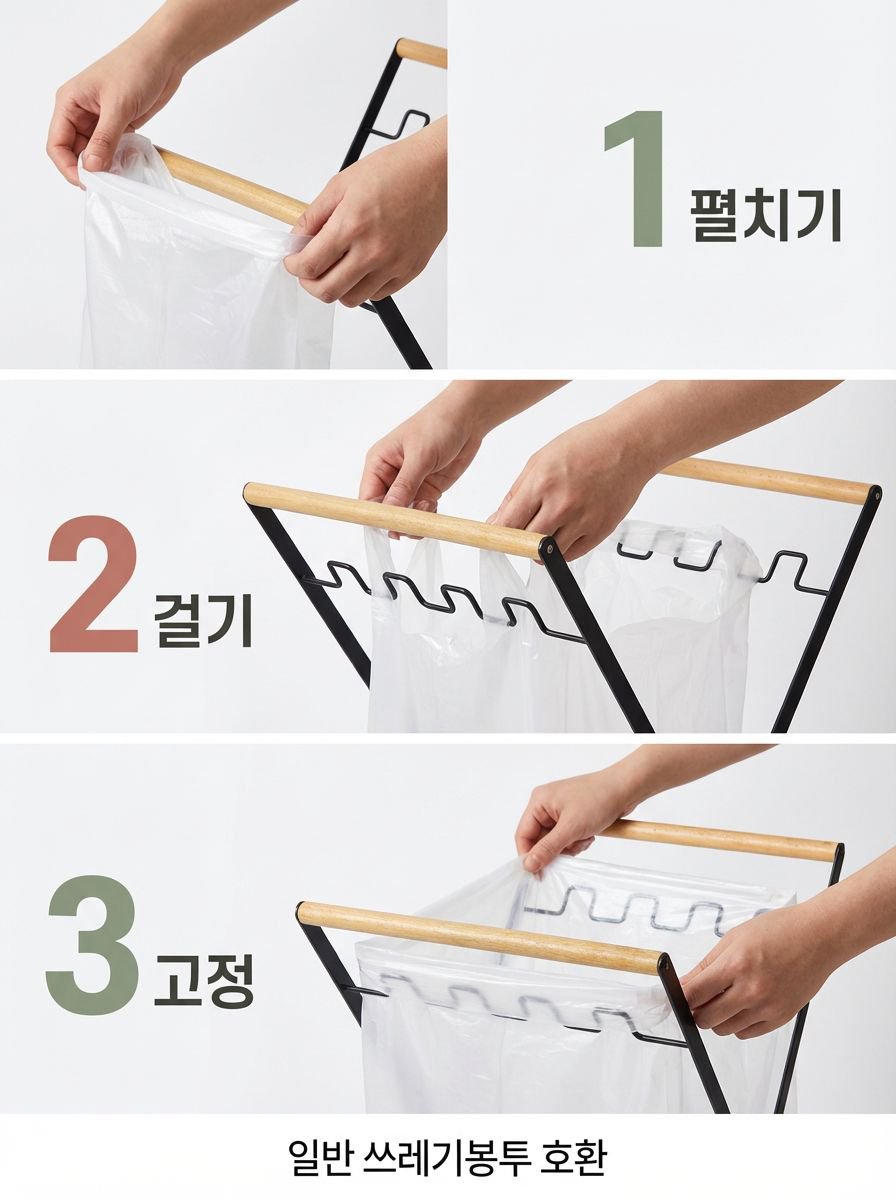 1 펼치기

2 걸기

3 고정

일반 쓰레기봉투 호환