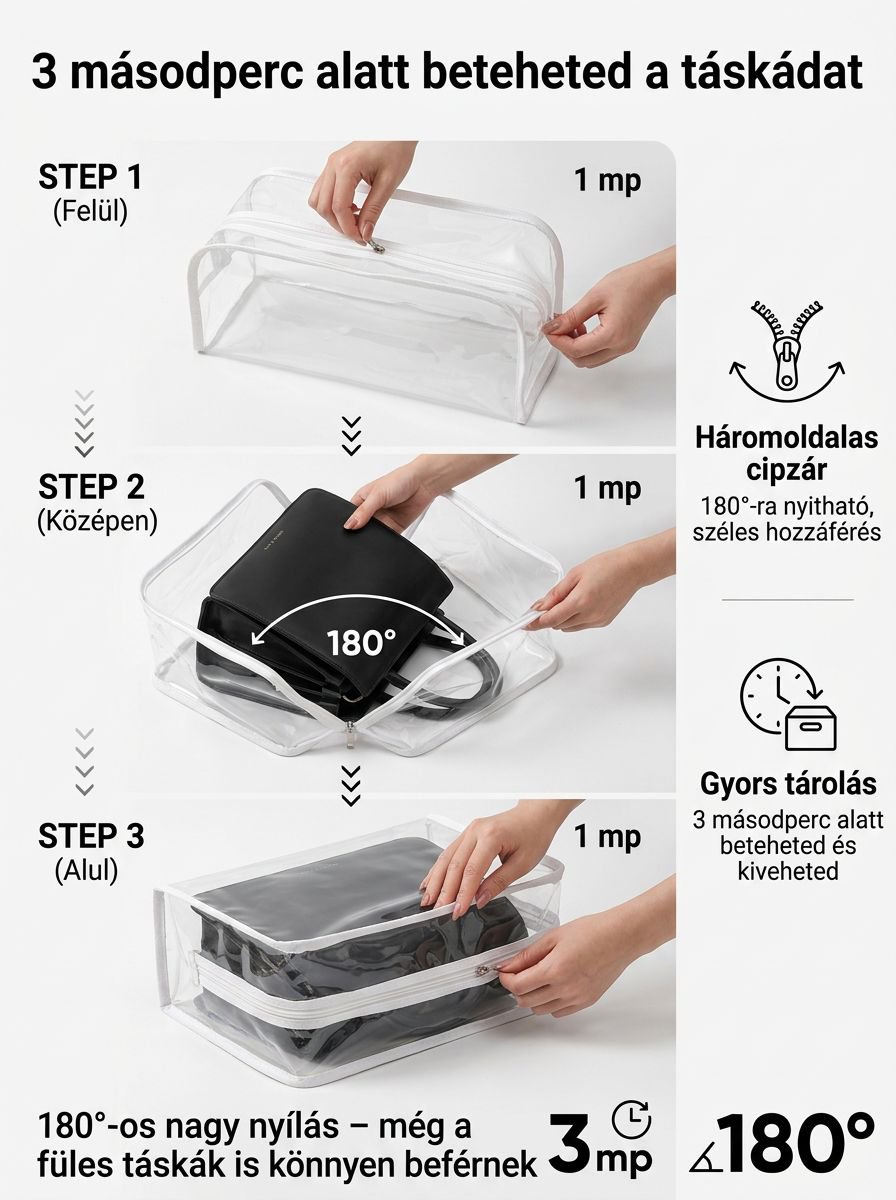 3 másodperc alatt beteheted a táskádat

STEP 1
(Felül)

1 mp

STEP 2
(Középen)

1 mp

180°

STEP 3
(Alul)

1 mp

Háromoldalas cipzár
180°-ra nyitható, széles hozzáférés

Gyors tárolás
3 másodperc alatt beteheted és kiveheted

180°-os nagy nyílás – még a füles táskák is könnyen beférnek

3 mp

180°