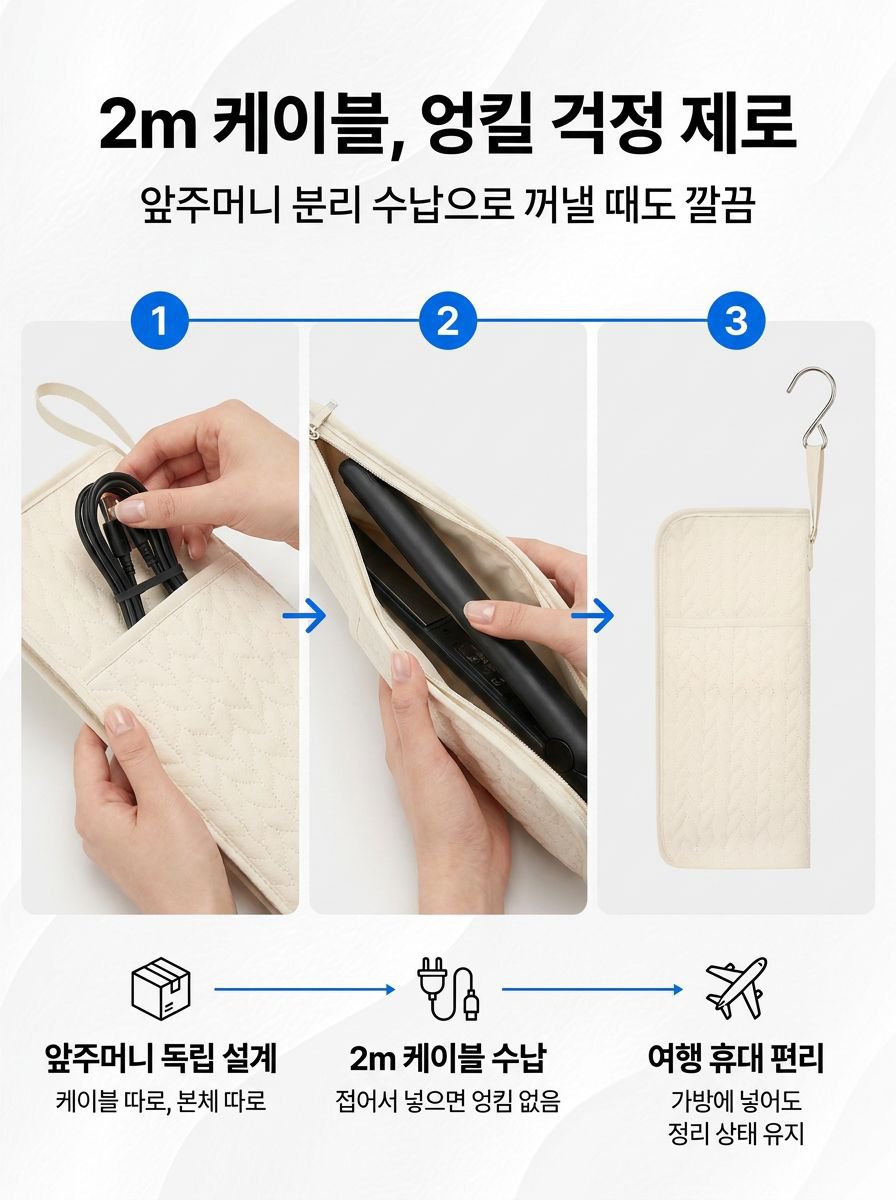 2m 케이블, 엉킬 걱정 제로

앞주머니 분리 수납으로 꺼낼 때도 깔끔

1

2

3

앞주머니 독립 설계
케이블 따로, 본체 따로

2m 케이블 수납
접어서 넣으면 엉킴 없음

여행 휴대 편리
가방에 넣어도
정리 상태 유지