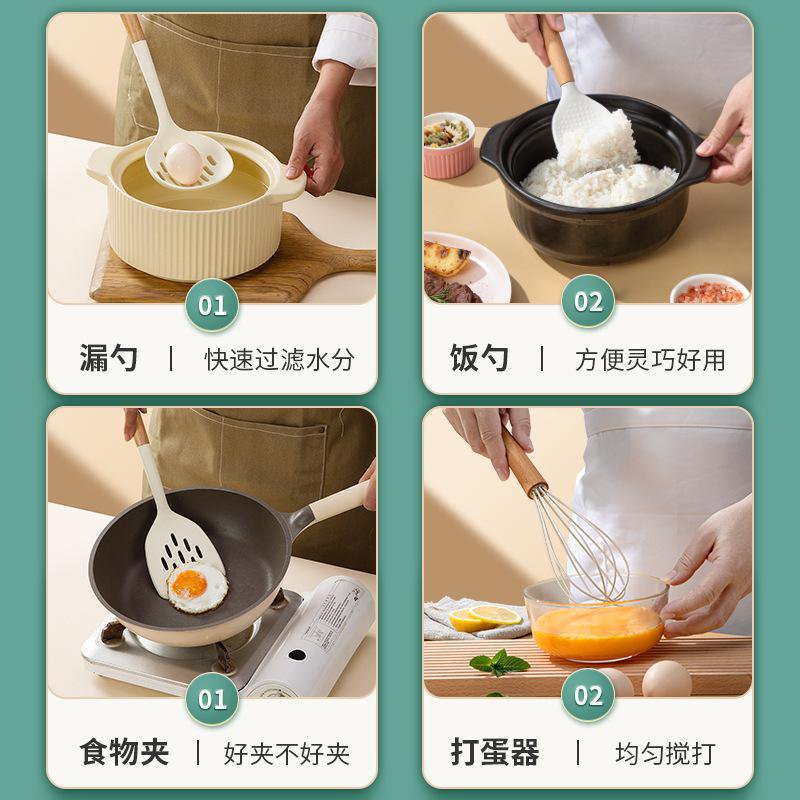 01

漏勺 | 快速过滤水分

02

饭勺 | 方便灵巧好用

01

食物夹 | 好夹不好夹

02

打蛋器 | 均匀搅打