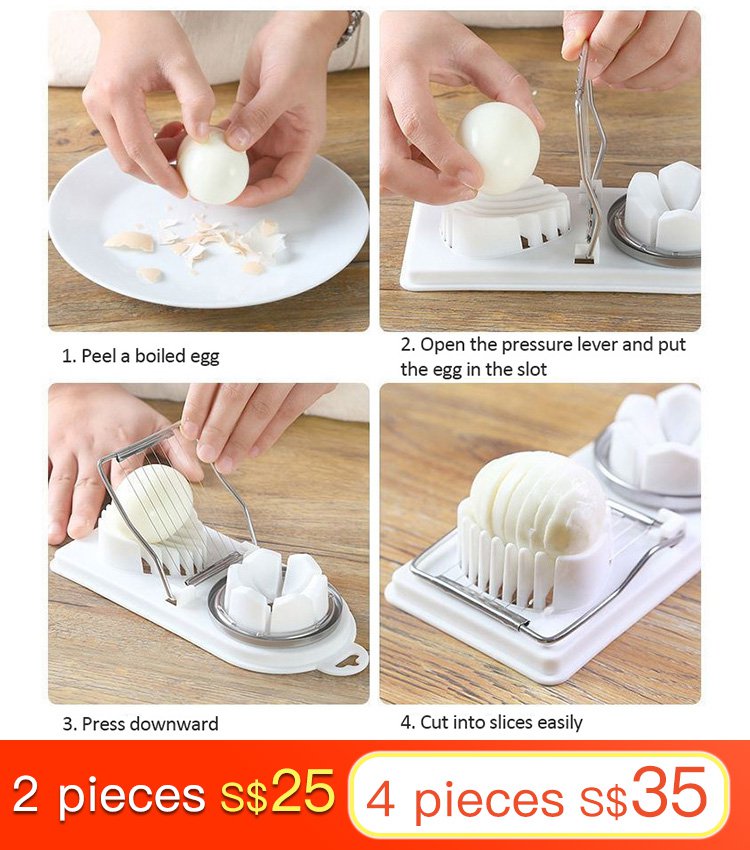 1. Peel a boiled egg

2. Open the pressure lever and put the egg in the slot

3. Press downward

4. Cut into slices easily

2 pieces S$25

4 pieces S$35