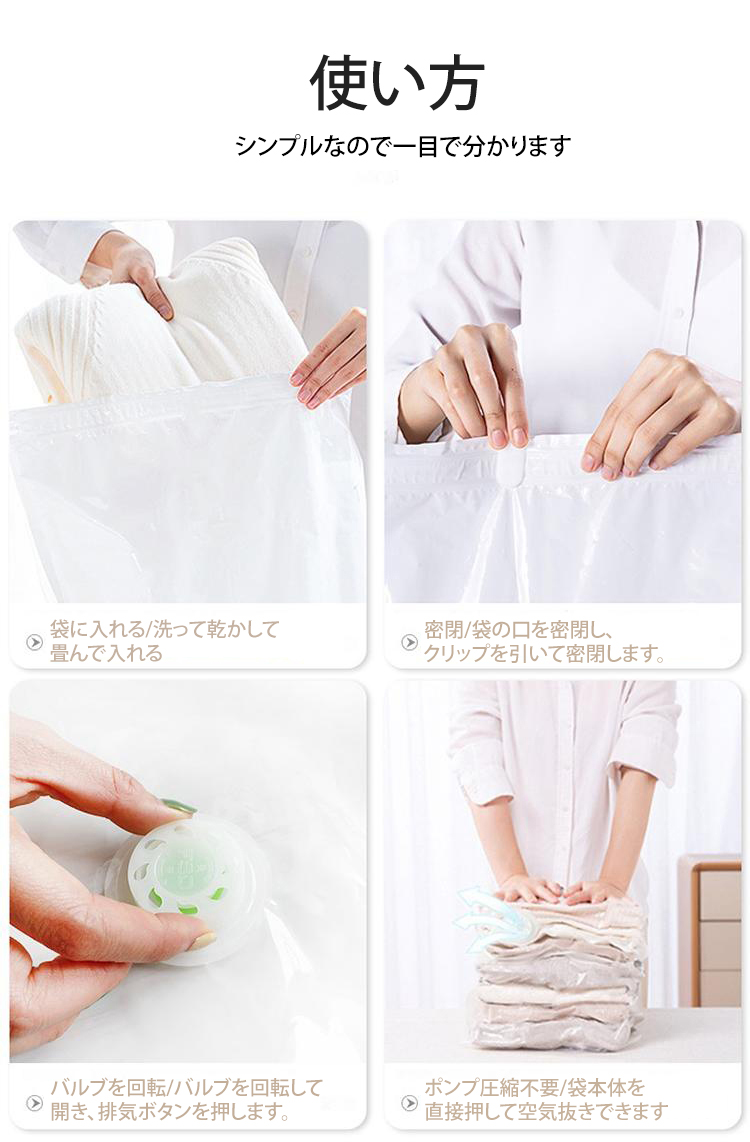 使い方

シンプルなので一目で分かります

袋に入れる/洗って乾かして畳んで入れる

密閉/袋の口を密閉し、クリップを引いて密閉します。

バルブを回転/バルブを回転して開き、排気ボタンを押します。

ポンプ圧縮不要/袋本体を直接押して空気抜きできます