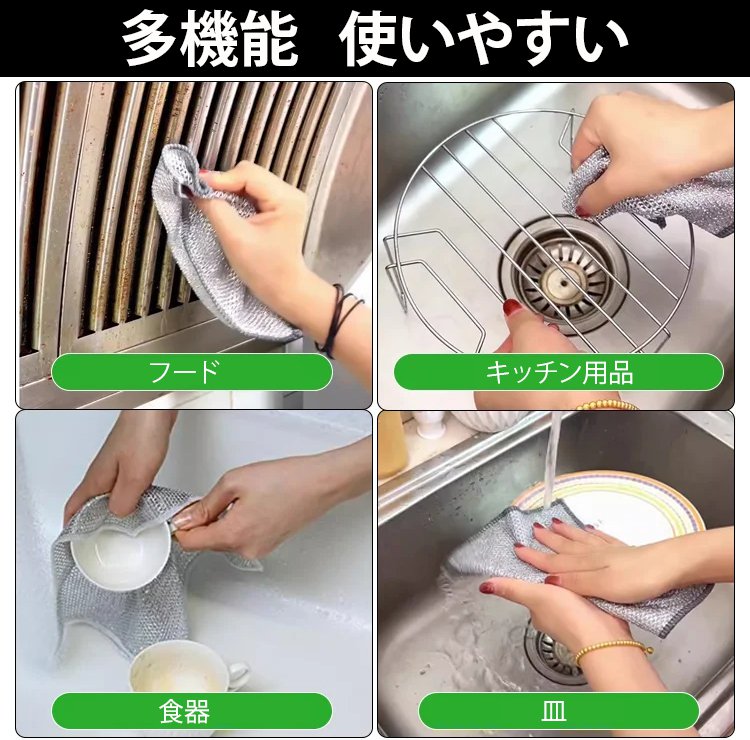 多機能　使いやすい

フード

キッチン用品

食器

皿