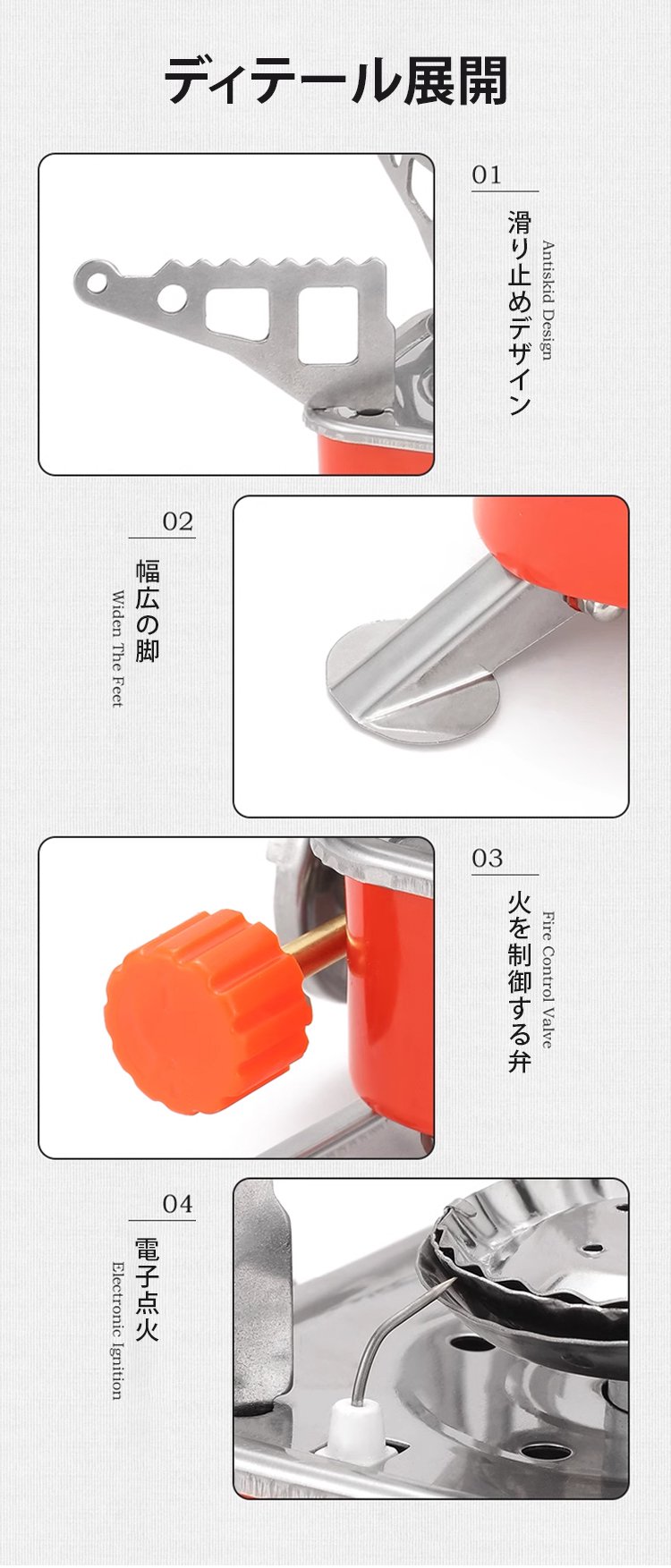 ディテール展開

01
滑り止めデザイン
Antiskid Design

02
幅広の脚
Widen The Feet

03
火を制御する弁
Fire Control Valve

04
電子点火
Electronic Ignition