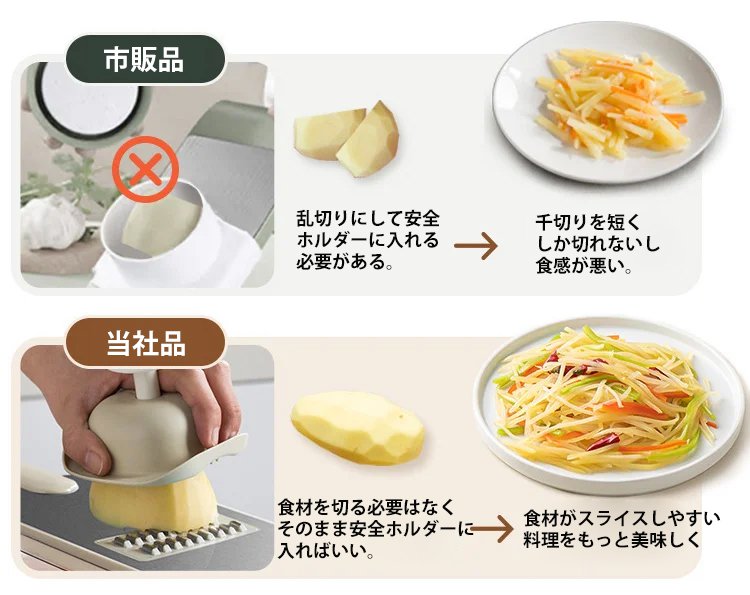 市販品

乱切りにして安全ホルダーに入れる必要がある。

千切りを短くしか切れないし食感が悪い。

当社品

食材を切る必要はなくそのまま安全ホルダーに入ればいい。

食材がスライスしやすい料理をもっと美味しく