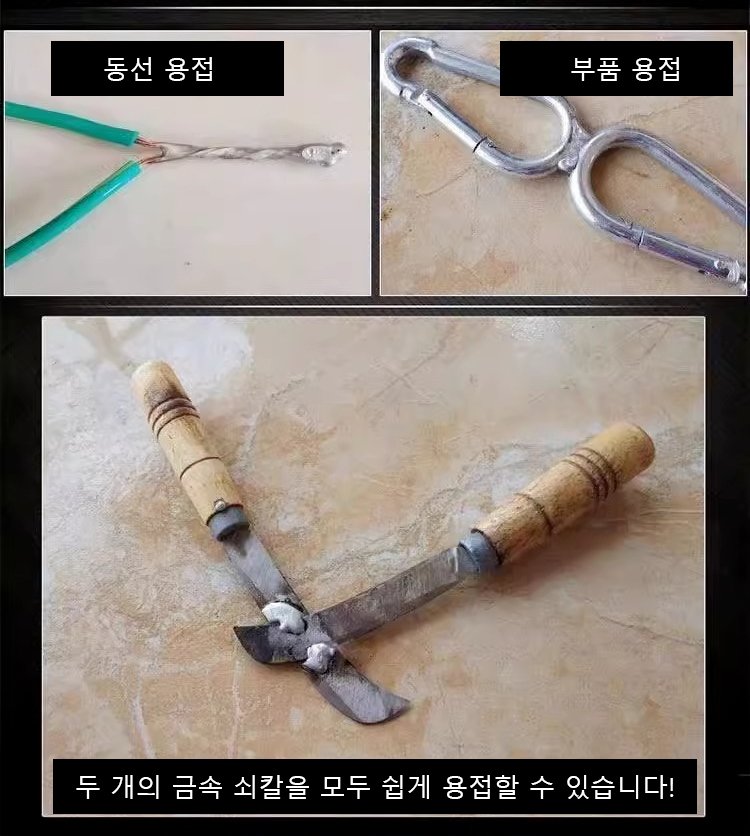 동선 용접

부품 용접

두 개의 금속 쇠칼을 모두 쉽게 용접할 수 있습니다!