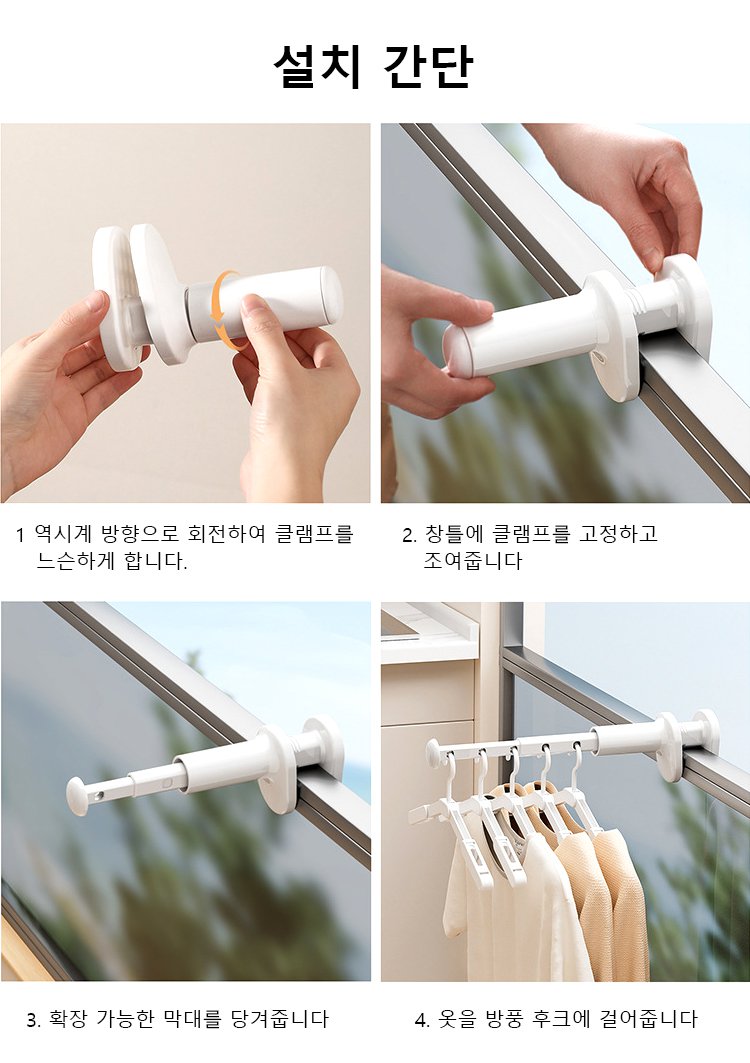 설치 간단

1 역시계 방향으로 회전하여 클램프를 느슨하게 합니다.

2. 창틀에 클램프를 고정하고 조여줍니다

3. 확장 가능한 막대를 당겨줍니다

4. 옷을 방풍 후크에 걸어줍니다