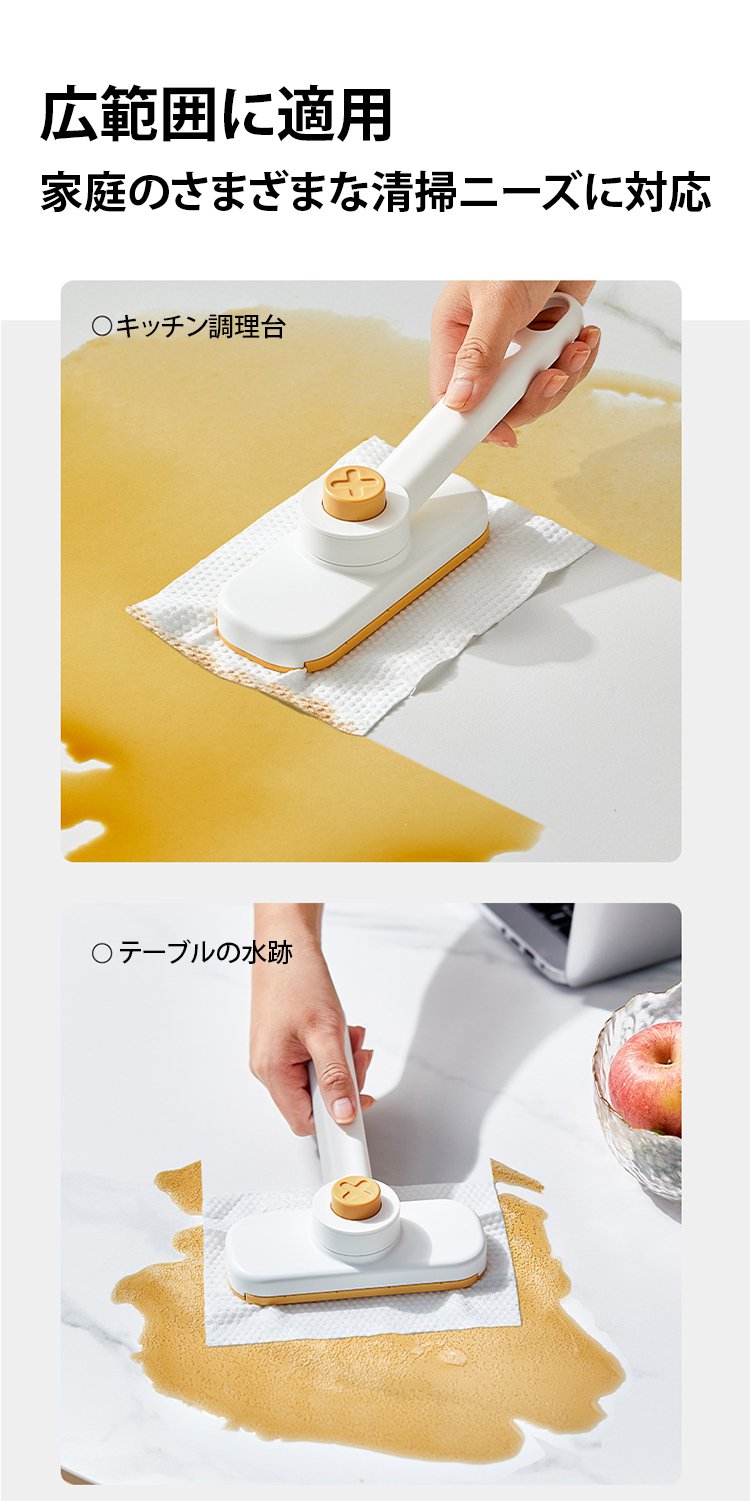 広範囲に適用
家庭のさまざまな清掃ニーズに対応

○キッチン調理台

○テーブルの水跡