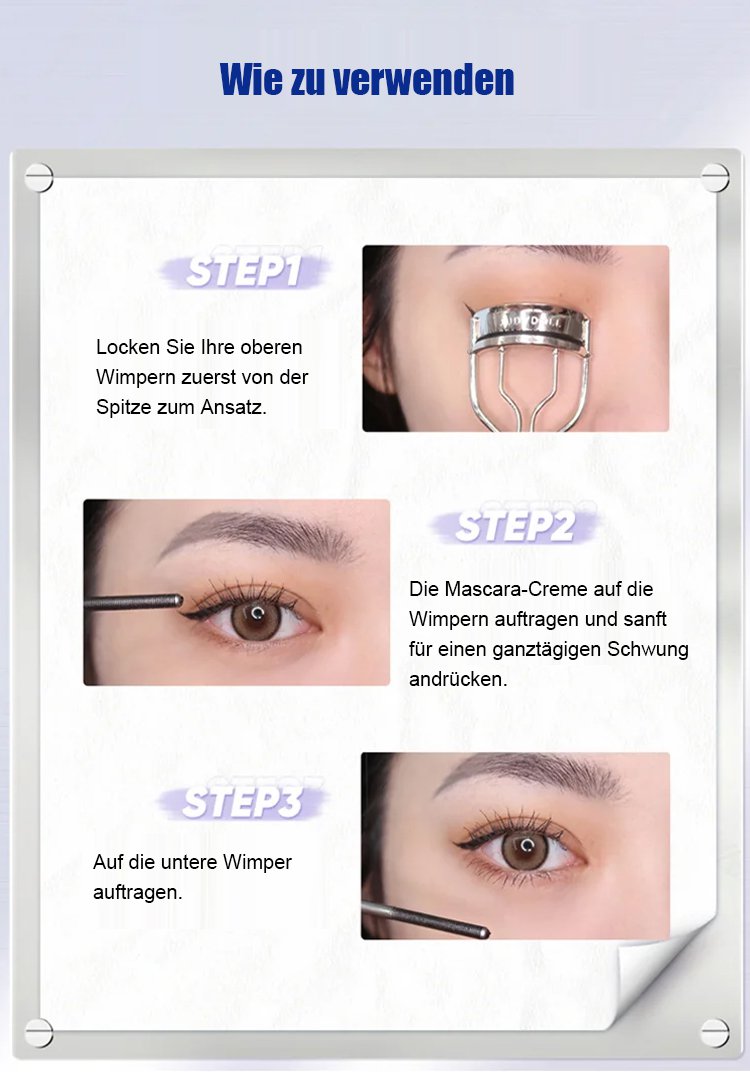 Wie zu verwenden

STEP1

Locken Sie Ihre oberen Wimpern zuerst von der Spitze zum Ansatz.

STEP2

Die Mascara-Creme auf die Wimpern auftragen und sanft für einen ganztägigen Schwung andrücken.

STEP3

Auf die untere Wimper auftragen.