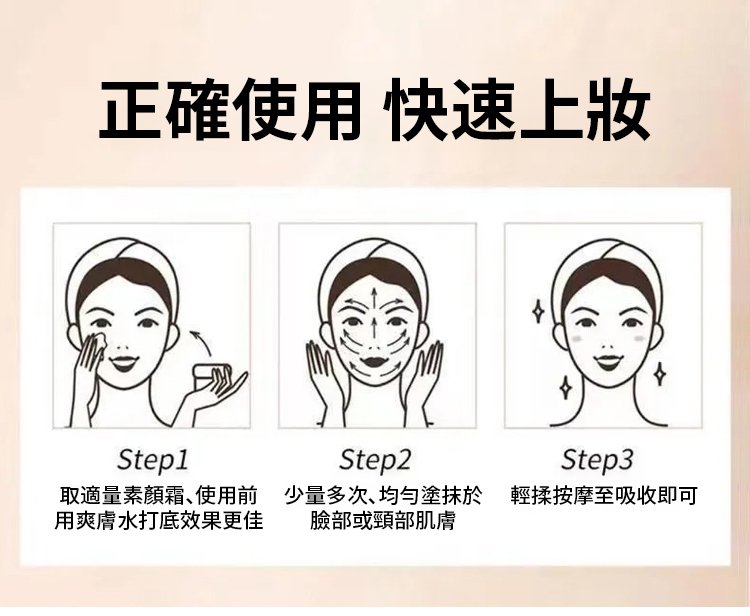 正確使用 快速上妝

Step1
取適量素顏霜、使用前用爽膚水打底效果更佳

Step2
少量多次、均勻塗抹於臉部或頸部肌膚

Step3
輕揉按摩至吸收即可