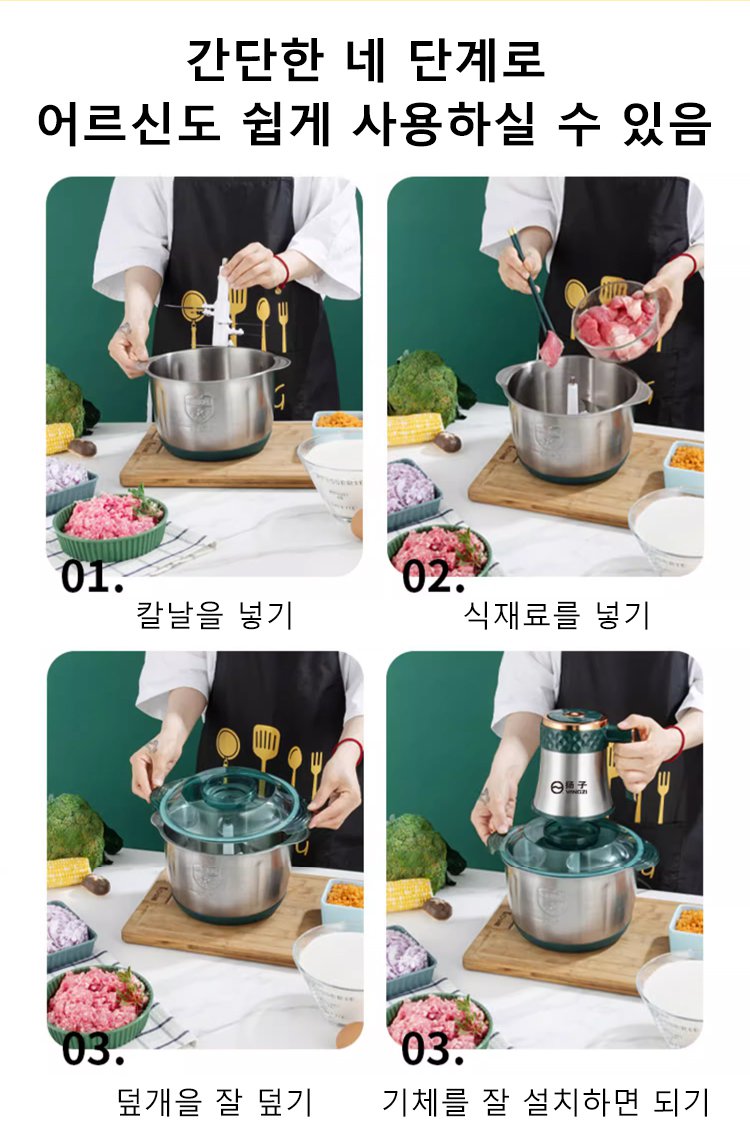 간단한 네 단계로
어르신도 쉽게 사용하실 수 있음

01.
칼날을 넣기

02.
식재료를 넣기

03.
덮개을 잘 덮기

扬子
YANGZI

03.
기체를 잘 설치하면 되기