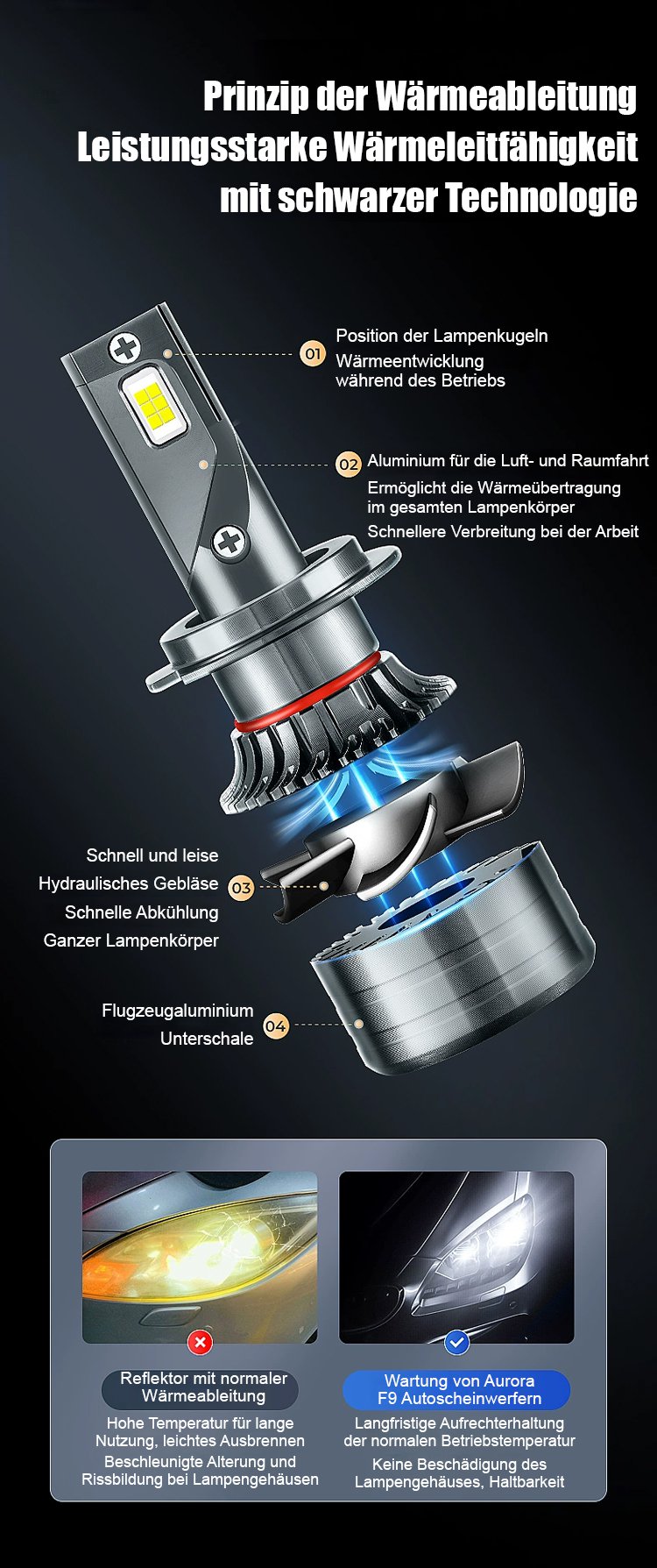 Prinzip der Wärmeableitung
Leistungsstarke Wärmeleitfähigkeit
mit schwarzer Technologie

01 Position der Lampenkugeln
Wärmeentwicklung
während des Betriebs

02 Aluminium für die Luft- und Raumfahrt
Ermöglicht die Wärmeübertragung
im gesamten Lampenkörper
Schnellere Verbreitung bei der Arbeit

Schnell und leise
Hydraulisches Gebläse 03
Schnelle Abkühlung
Ganzer Lampenkörper

Flugzeugaluminium 04
Unterschale

Reflektor mit normaler Wärmeableitung
Hohe Temperatur für lange Nutzung, leichtes Ausbrennen
Beschleunigte Alterung und Rissbildung bei Lampengehäusen

Wartung von Aurora F9 Autoscheinwerfern
Langfristige Aufrechterhaltung der normalen Betriebstemperatur
Keine Beschädigung des Lampengehäuses, Haltbarkeit