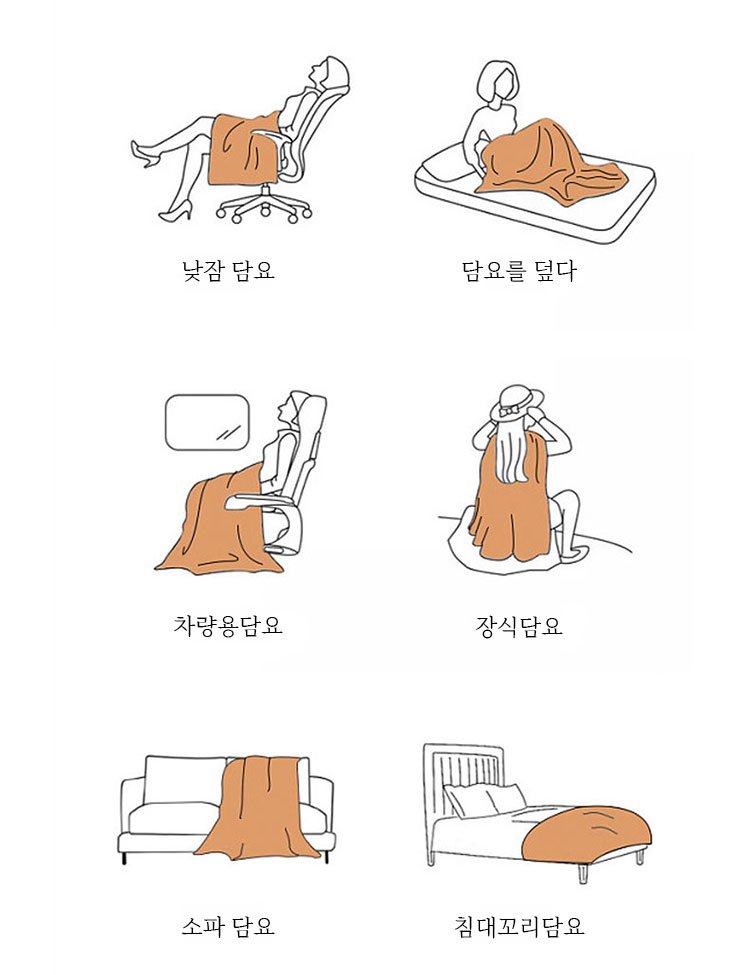 낮잠 담요

담요를 덮다

차량용담요

장식담요

소파 담요

침대꼬리담요