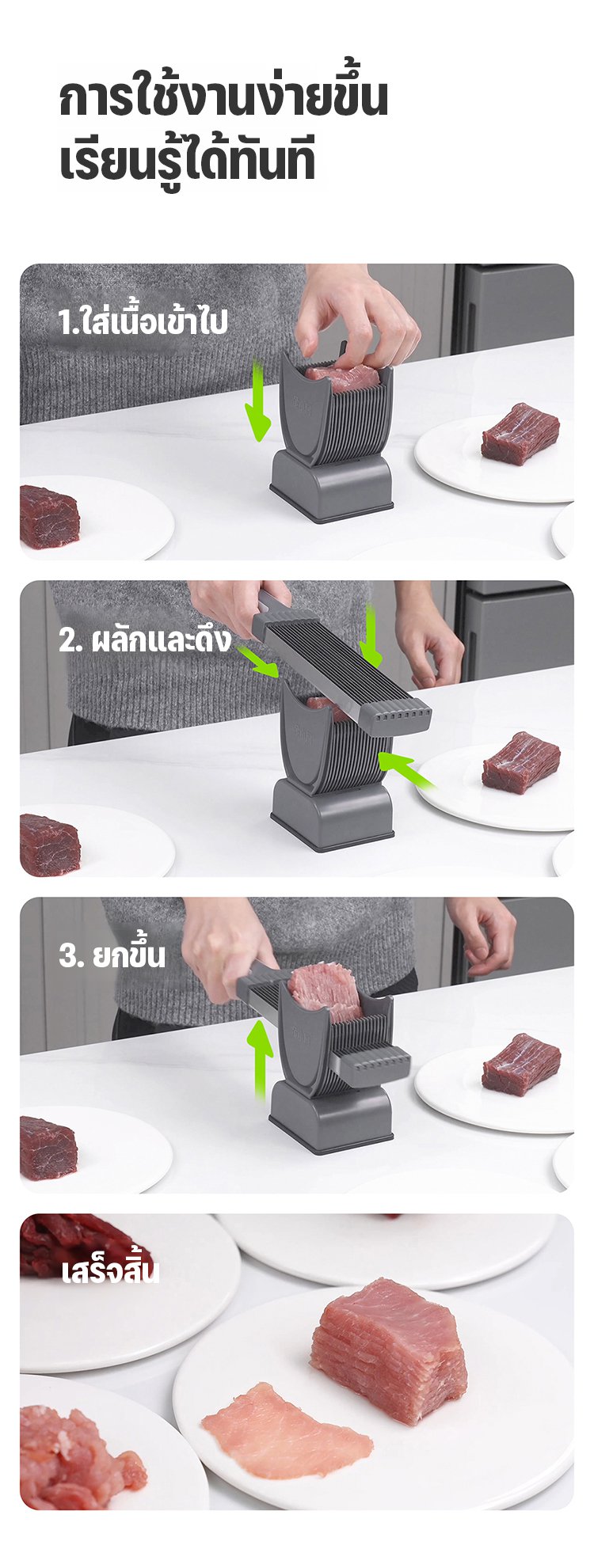 การใช้งานง่ายขึ้น
เรียนรู้ได้ทันที

1.ใส่เนื้อเข้าไป

2. ผลักและดึง

3. ยกขึ้น

เสร็จสิ้น